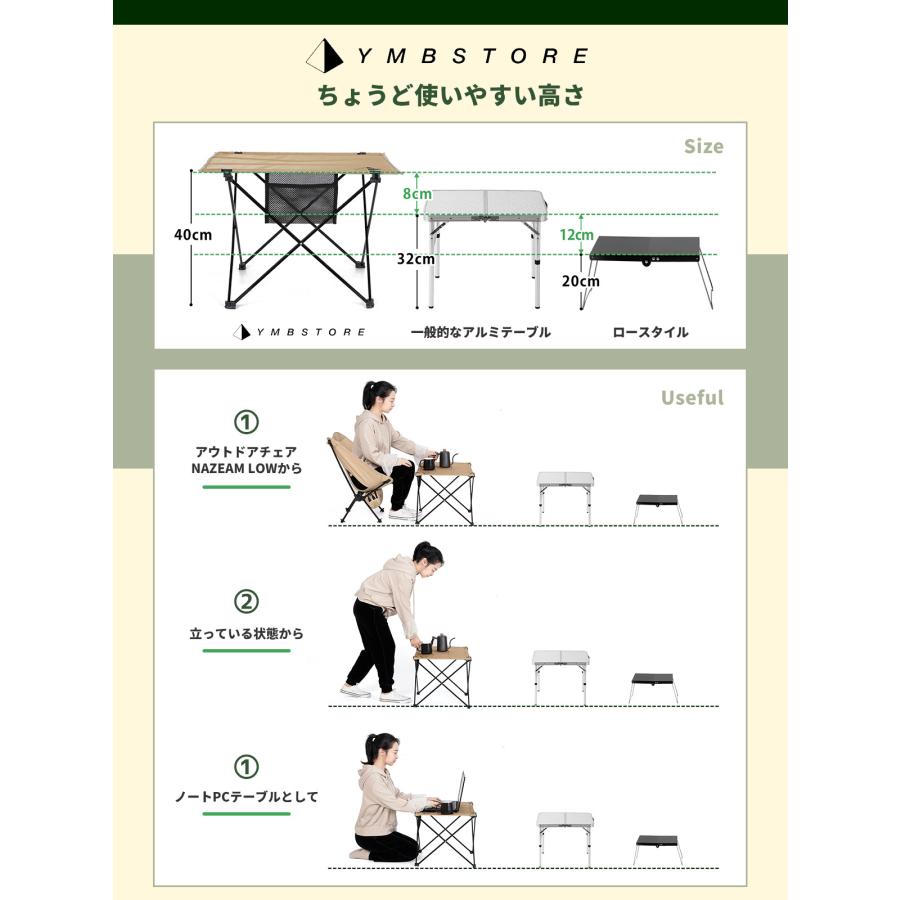 YMBSTORE

ちょうど使いやすい高さ

Size

40cm

8cm

32cm

12cm

20cm

YMBSTORE

一般的なアルミテーブル

ロースタイル

Useful

①

アウトドアチェア NAZEAM LOWから

②

立っている状態から

①

ノートPCテーブルとして