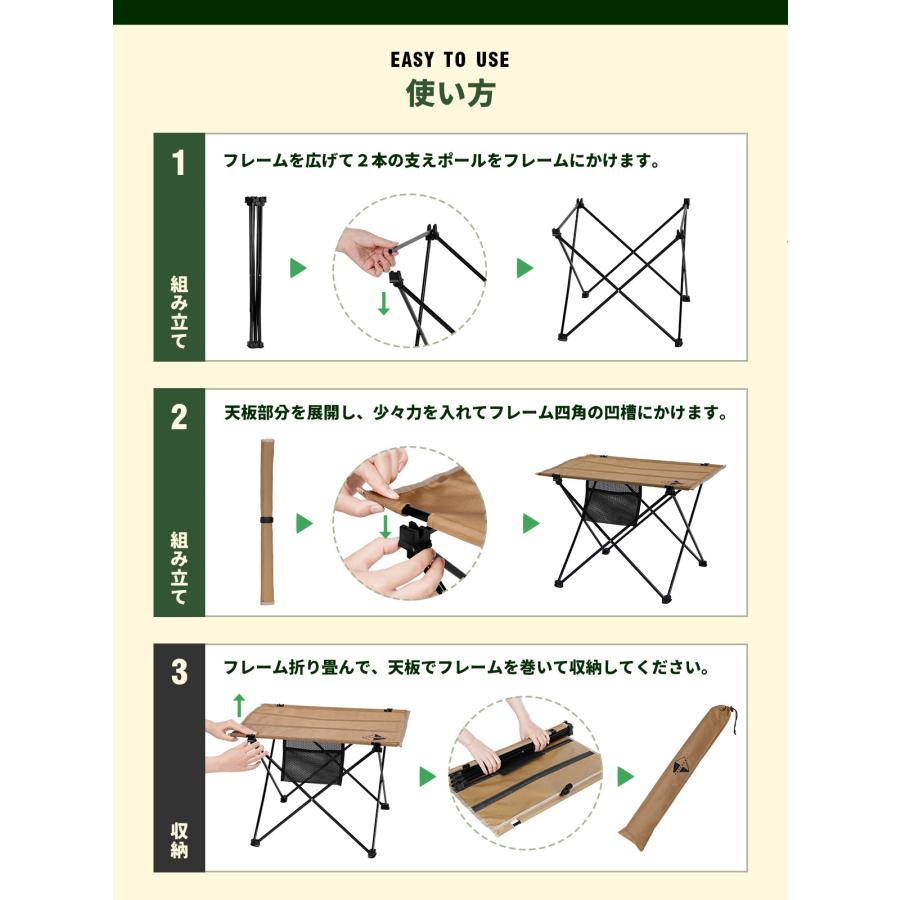 EASY TO USE
使い方

1
組み立て
フレームを広げて２本の支えポールをフレームにかけます。

2
組み立て
天板部分を展開し、少々力を入れてフレーム四角の凹槽にかけます。

3
収納
フレーム折り畳んで、天板でフレームを巻いて収納してください。