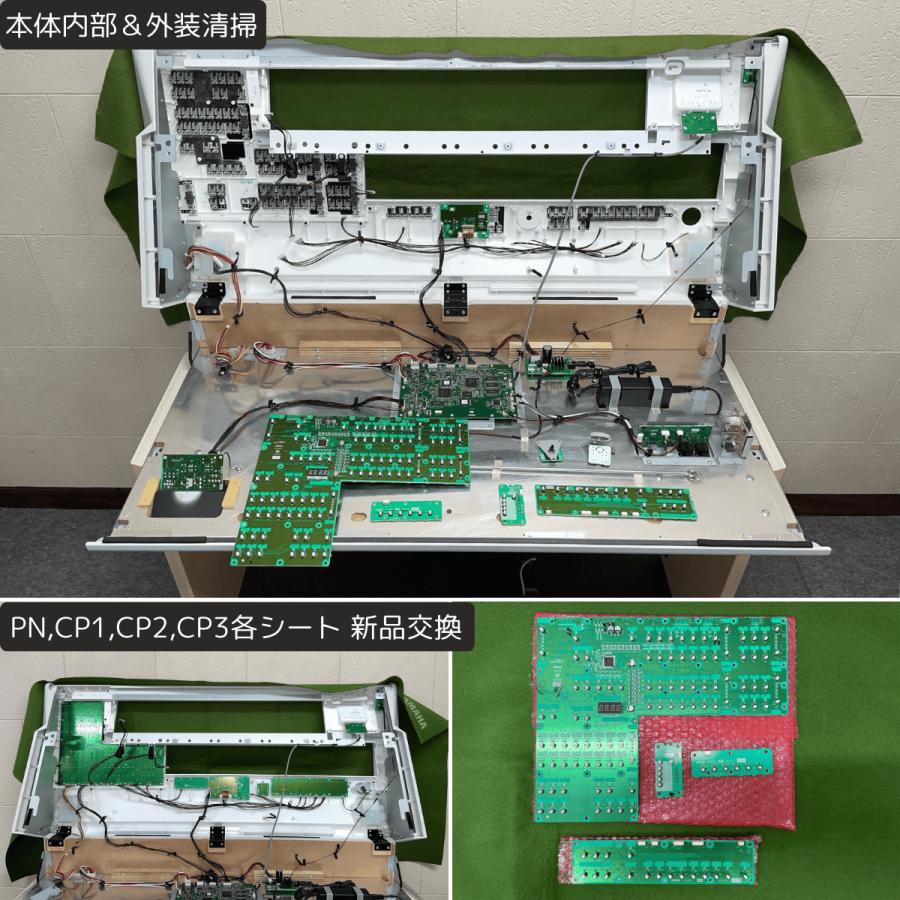 本体内部＆外装清掃

PN,CP1,CP2,CP3各シート 新品交換

YAMAHA