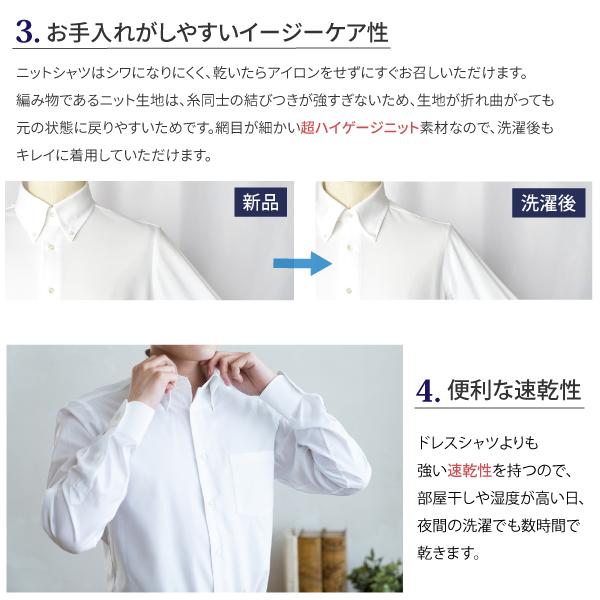 3. お手入れがしやすいイージーケア性

ニットシャツはシワになりにくく、乾いたらアイロンをせずにすぐお召しいただけます。編み物であるニット生地は、糸同士の結びつきが強すぎないため、生地が折れ曲がっても元の状態に戻りやすいためです。網目が細かい超ハイゲージニット素材なので、洗濯後もキレイに着用していただけます。

新品

洗濯後

4. 便利な速乾性

ドレスシャツよりも強い速乾性を持つので、部屋干しや湿度が高い日、夜間の洗濯でも数時間で乾きます。