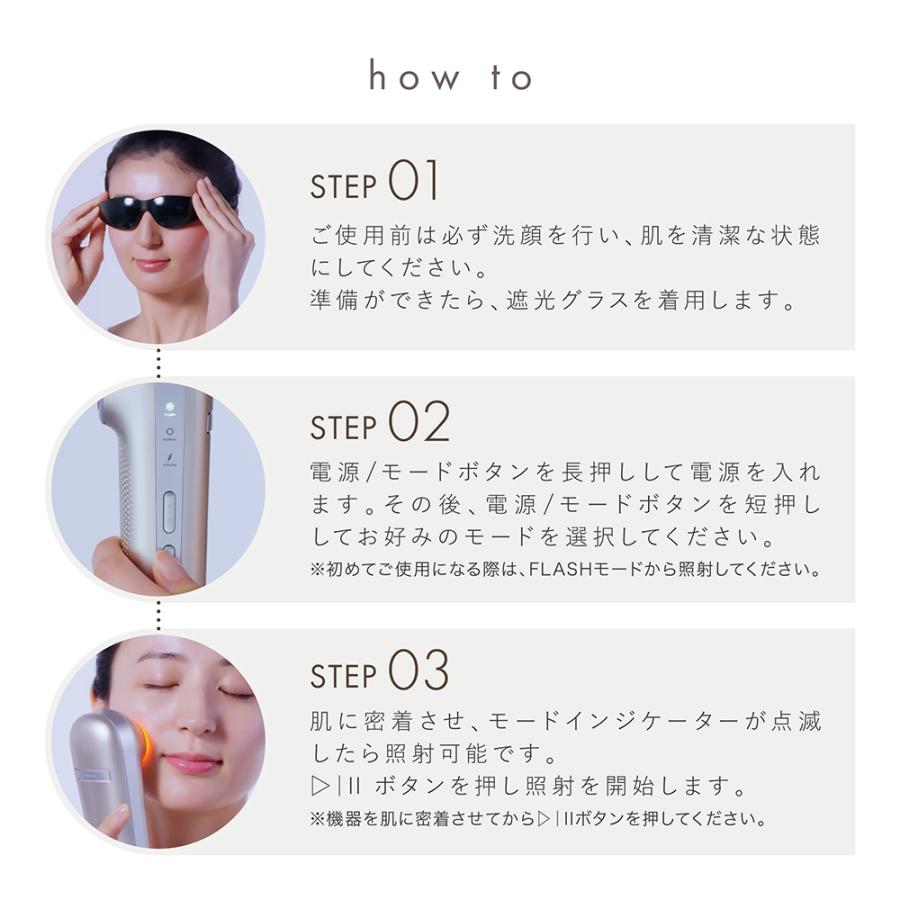 how to

STEP 01
ご使用前は必ず洗顔を行い、肌を清潔な状態にしてください。
準備ができたら、遮光グラスを着用します。

STEP 02
電源/モードボタンを長押しして電源を入れます。その後、電源/モードボタンを短押ししてお好みのモードを選択してください。
※初めてご使用になる際は、FLASHモードから照射してください。

STEP 03
肌に密着させ、モードインジケーターが点滅したら照射可能です。
▷|II ボタンを押し照射を開始します。
※機器を肌に密着させてから▷|IIボタンを押してください。