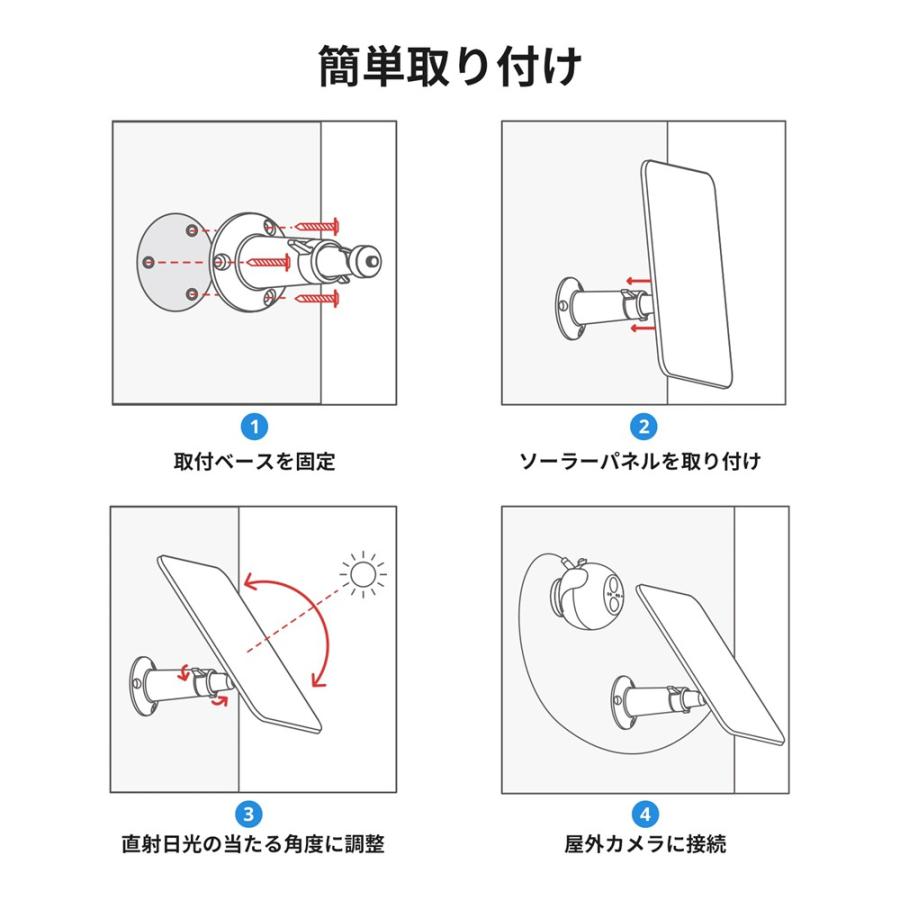 簡単取り付け

1
取付ベースを固定

2
ソーラーパネルを取り付け

3
直射日光の当たる角度に調整

4
屋外カメラに接続