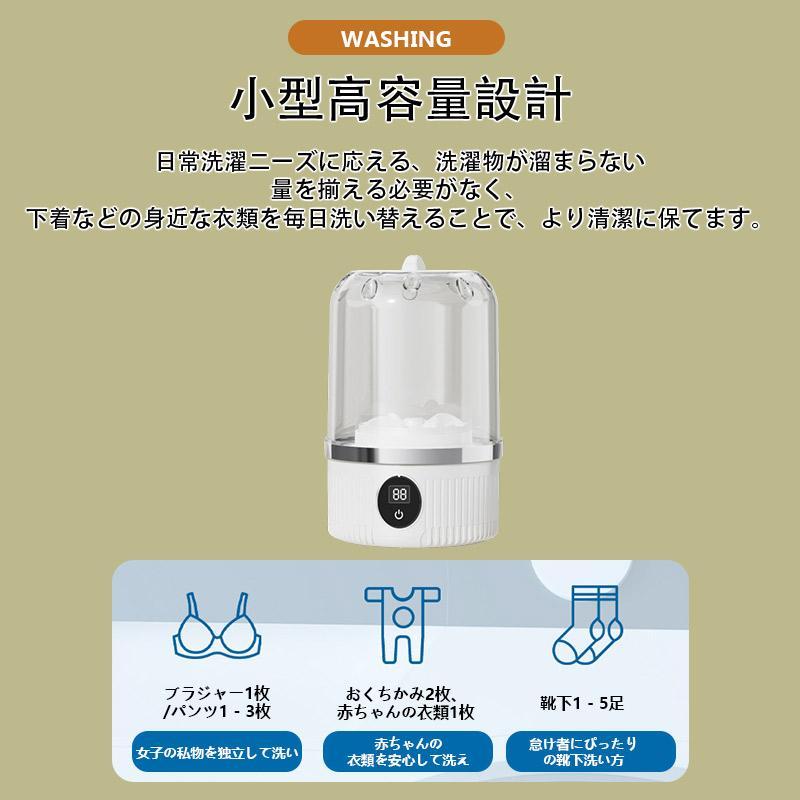 WASHING

小型高容量設計

日常洗濯ニーズに応える、洗濯物が溜まらない
量を揃える必要がなく、
下着などの身近な衣類を毎日洗い替えることで、より清潔に保てます。

88

ブラジャー1枚
/パンツ1 - 3枚

女子の私物を独立して洗い

おくちかみ2枚、
赤ちゃんの衣類1枚

赤ちゃんの
衣類を安心して洗え

靴下1 - 5足

怠け者にぴったり
の靴下洗い方