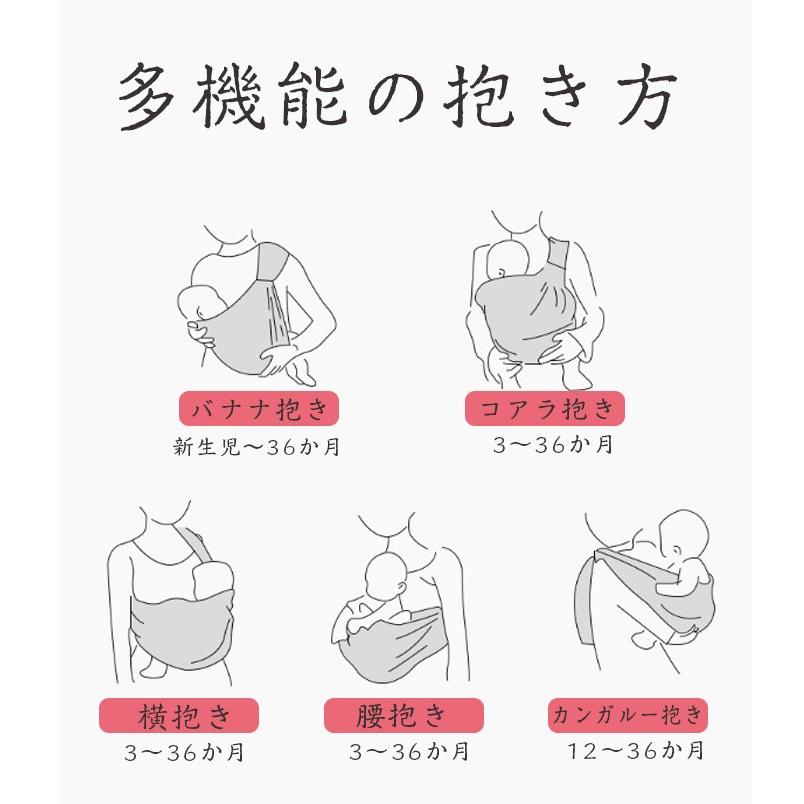 多機能の抱き方

バナナ抱き
新生児〜36か月

コアラ抱き
3〜36か月

横抱き
3〜36か月

腰抱き
3〜36か月

カンガルー抱き
12〜36か月