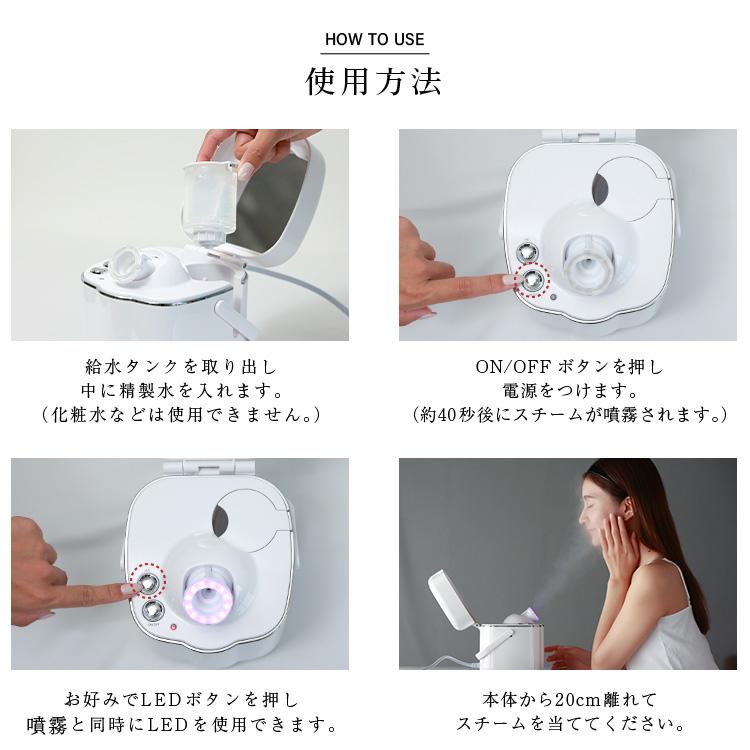 HOW TO USE

使用方法

給水タンクを取り出し
中に精製水を入れます。
（化粧水などは使用できません。）

ON/OFF ボタンを押し
電源をつけます。
（約40秒後にスチームが噴霧されます。）

お好みでLEDボタンを押し
噴霧と同時にLEDを使用できます。

本体から20cm離れて
スチームを当ててください。