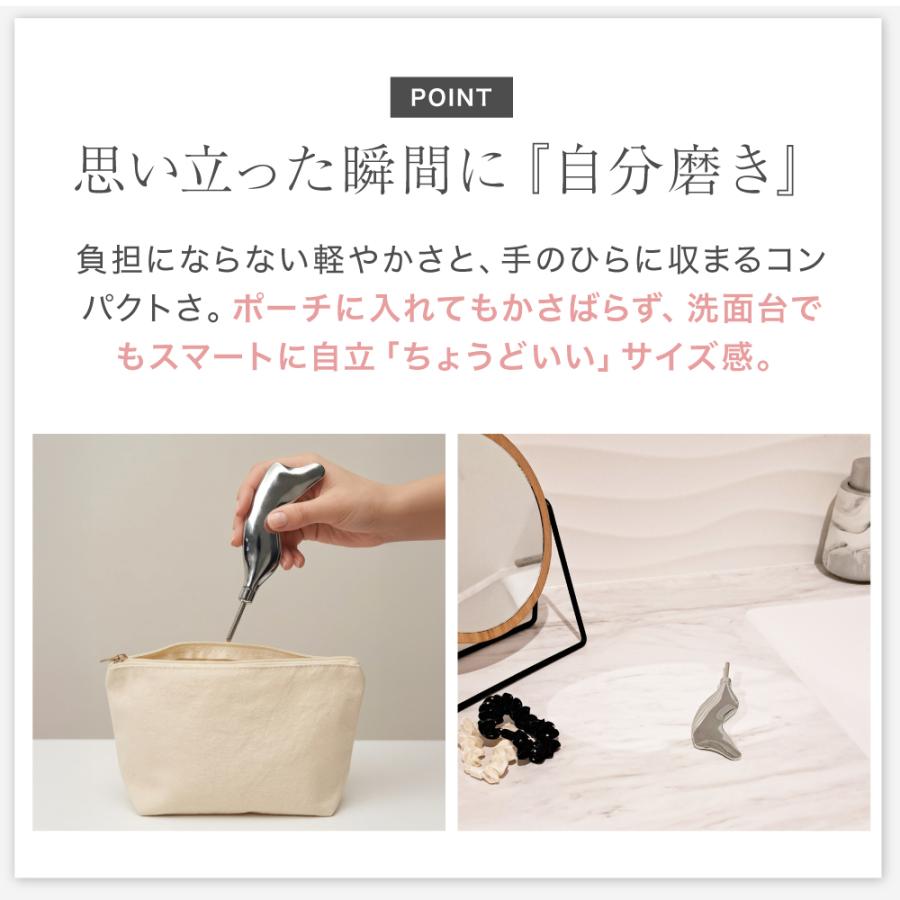 POINT

思い立った瞬間に『自分磨き』

負担にならない軽やかさと、手のひらに収まるコンパクトさ。ポーチに入れてもかさばらず、洗面台でもスマートに自立「ちょうどいい」サイズ感。