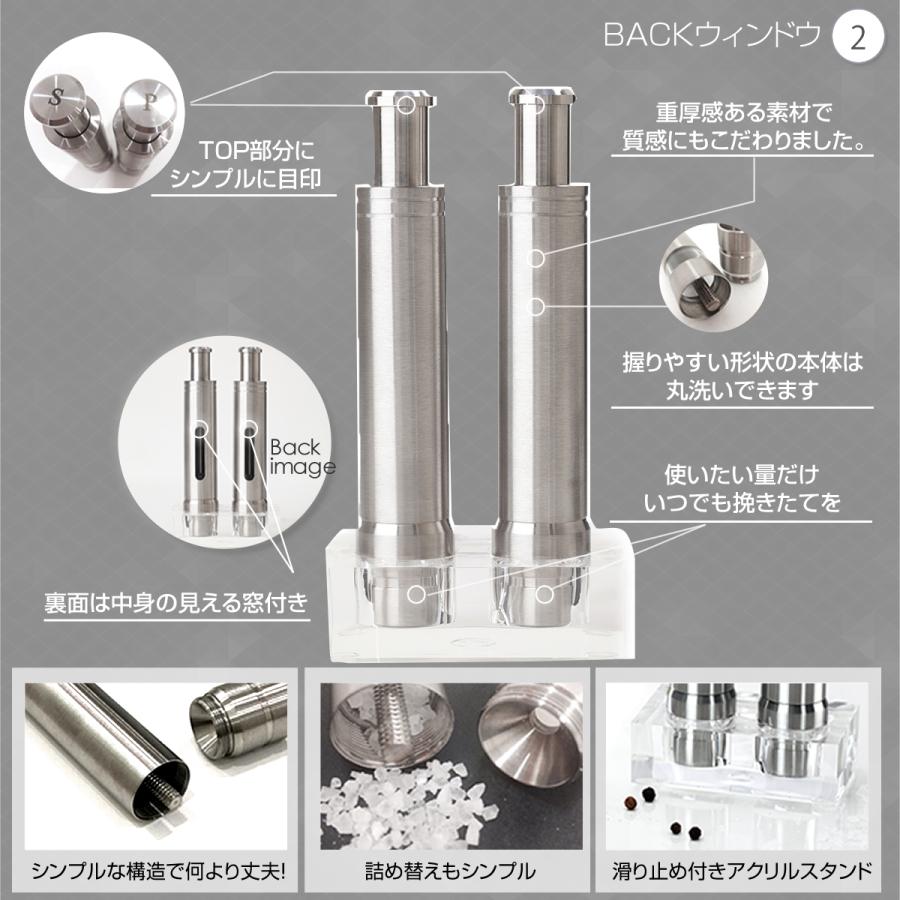 BACKウィンドウ 2

S P

TOP部分に
シンプルに目印

重厚感ある素材で
質感にもこだわりました。

握りやすい形状の本体は
丸洗いできます

Back
image

使いたい量だけ
いつでも挽きたてを

裏面は中身の見える窓付き

シンプルな構造で何より丈夫!

詰め替えもシンプル

滑り止め付きアクリルスタンド