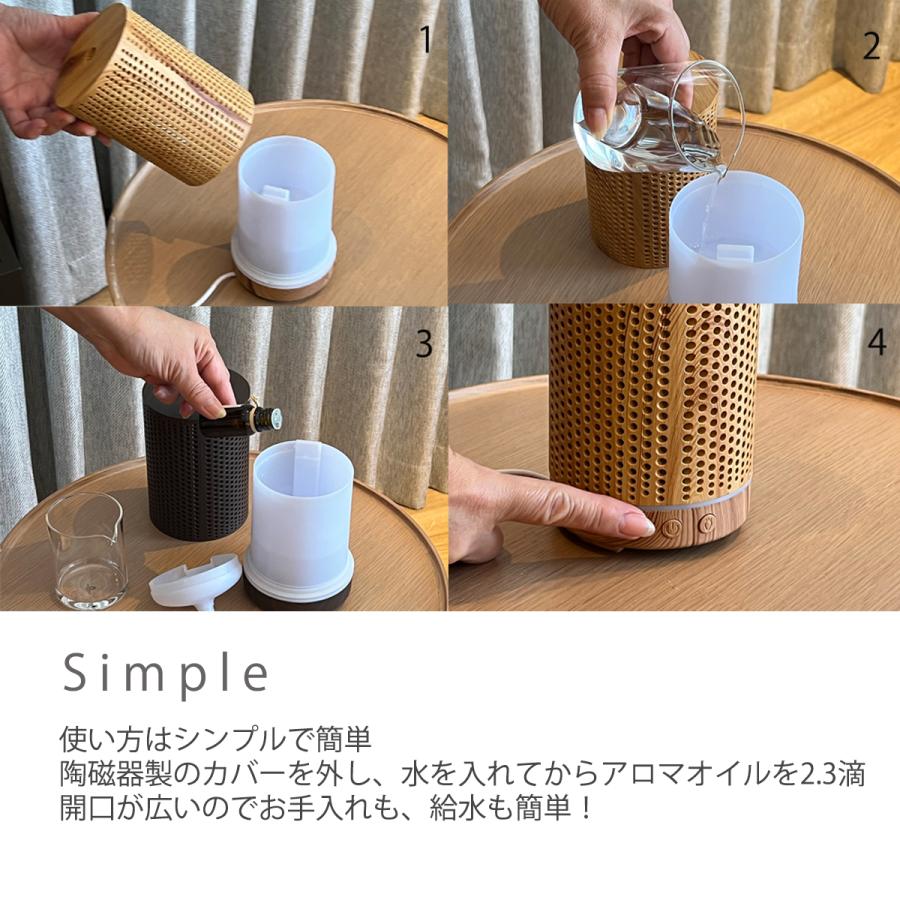 1

2

3

4

Simple

使い方はシンプルで簡単
陶磁器製のカバーを外し、水を入れてからアロマオイルを2.3滴
開口が広いのでお手入れも、給水も簡単！