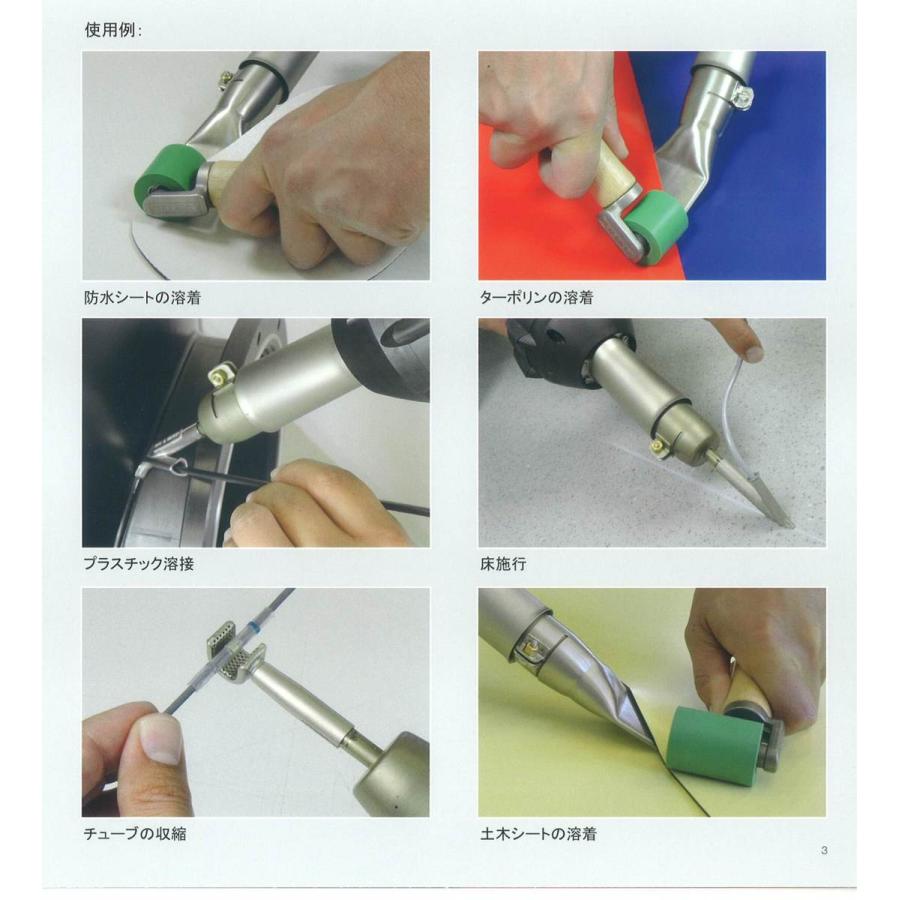 使用例:

防水シートの溶着

ターポリンの溶着

プラスチック溶接

床施行

チューブの収縮

土木シートの溶着

3