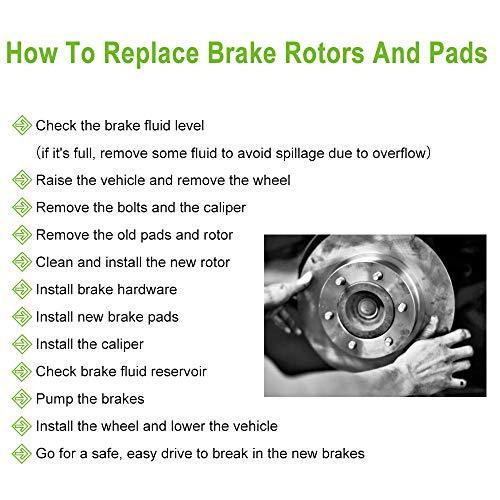 How To Replace Brake Rotors And Pads

Check the brake fluid level
(if it's full, remove some fluid to avoid spillage due to overflow)

Raise the vehicle and remove the wheel

Remove the bolts and the caliper

Remove the old pads and rotor

Clean and install the new rotor

Install brake hardware

Install new brake pads

Install the caliper

Check brake fluid reservoir

Pump the brakes

Install the wheel and lower the vehicle

Go for a safe, easy drive to break in the new brakes