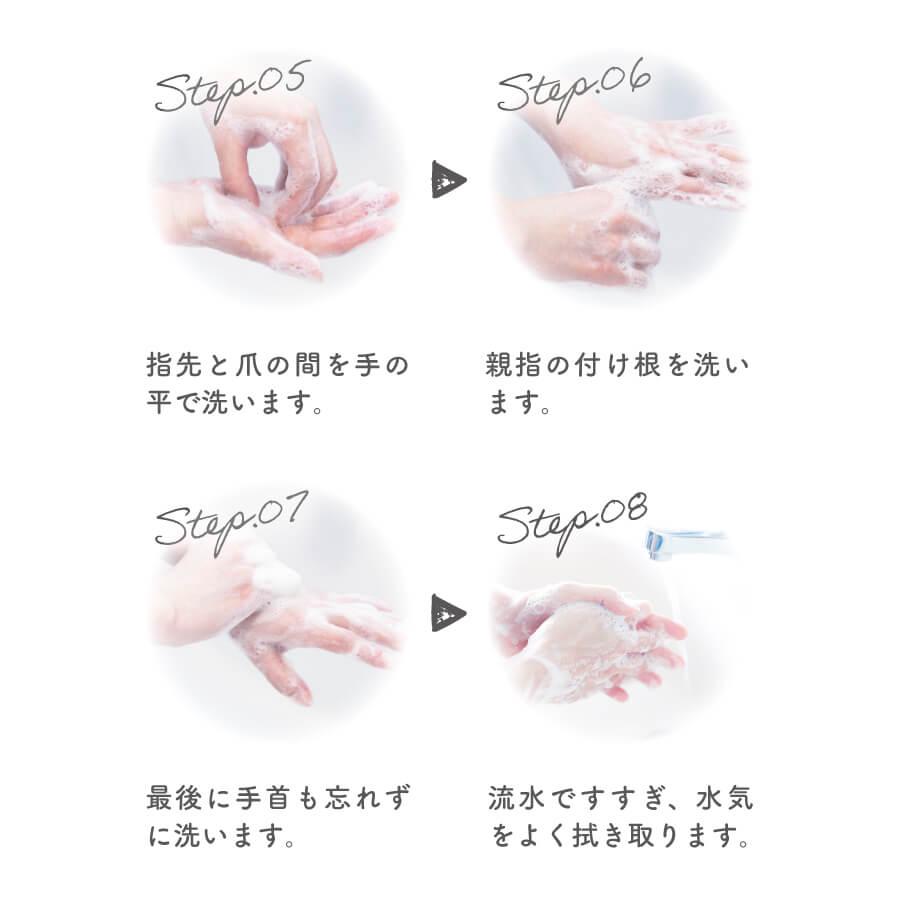 Step.05

指先と爪の間を手の平で洗います。

Step.06

親指の付け根を洗います。

Step.07

最後に手首も忘れずに洗います。

Step.08

流水ですすぎ、水気をよく拭き取ります。