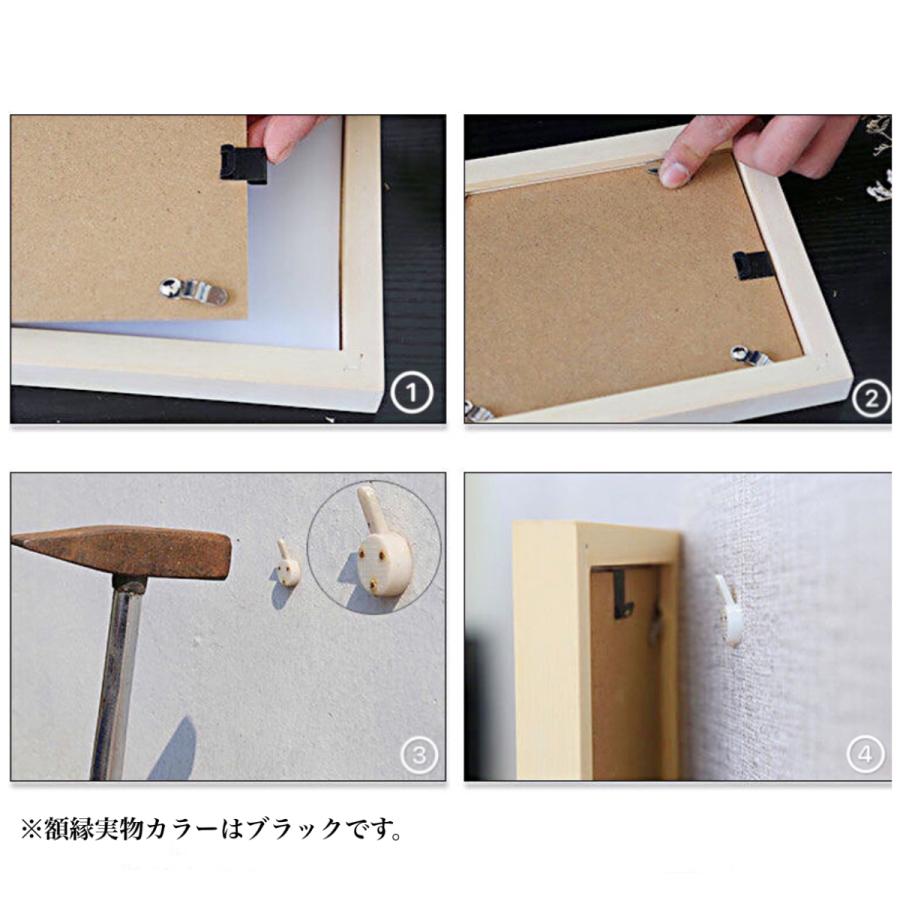 ①

②

③

④

※額縁実物カラーはブラックです。