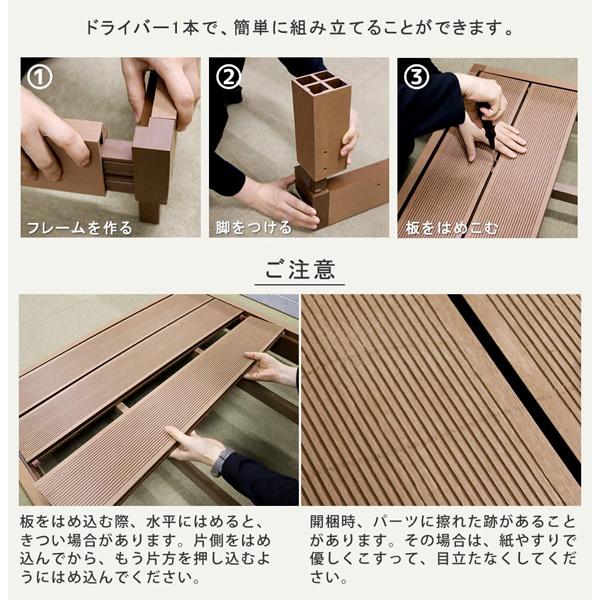 ドライバー1本で、簡単に組み立てることができます。

①
フレームを作る

②
脚をつける

③
板をはめこむ

ご注意

板をはめ込む際、水平にはめると、きつい場合があります。片側をはめ込んでから、もう片方を押し込むようにはめ込んでください。

開梱時、パーツに擦れた跡があることがあります。その場合は、紙やすりで優しくこすって、目立たなくしてください。