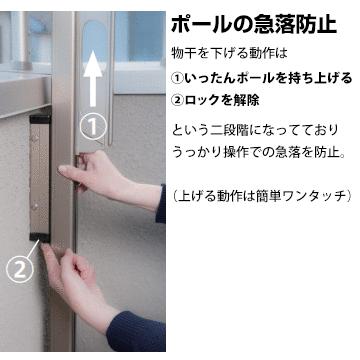 ①

②

ポールの急落防止

物干を下げる動作は

①いったんポールを持ち上げる

②ロックを解除

という二段階になってており
うっかり操作での急落を防止。

(上げる動作は簡単ワンタッチ)