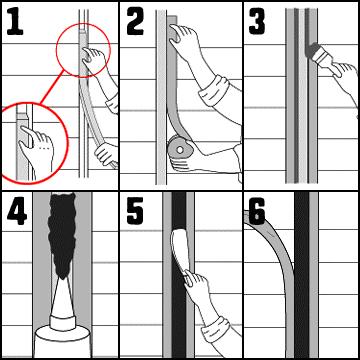 1

2

3

4

5

6