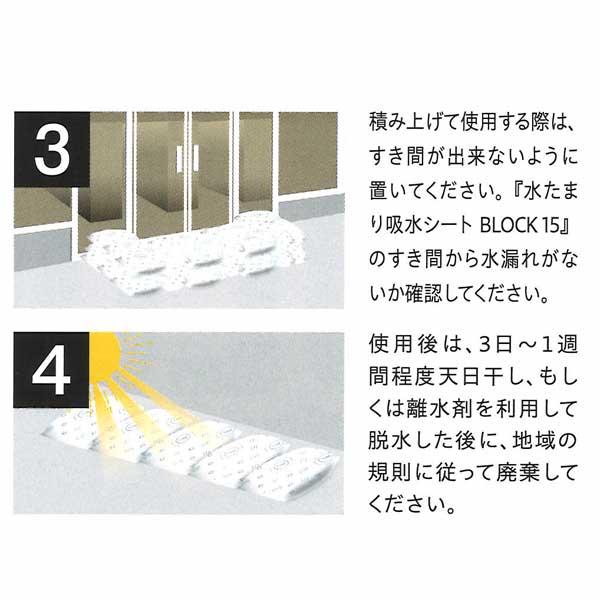 3

積み上げて使用する際は、すき間が出来ないように置いてください。『水たまり吸水シート BLOCK 15』のすき間から水漏れがないか確認してください。

4

使用後は、3日～1週間程度天日干し、もしくは離水剤を利用して脱水した後に、地域の規則に従って廃棄してください。