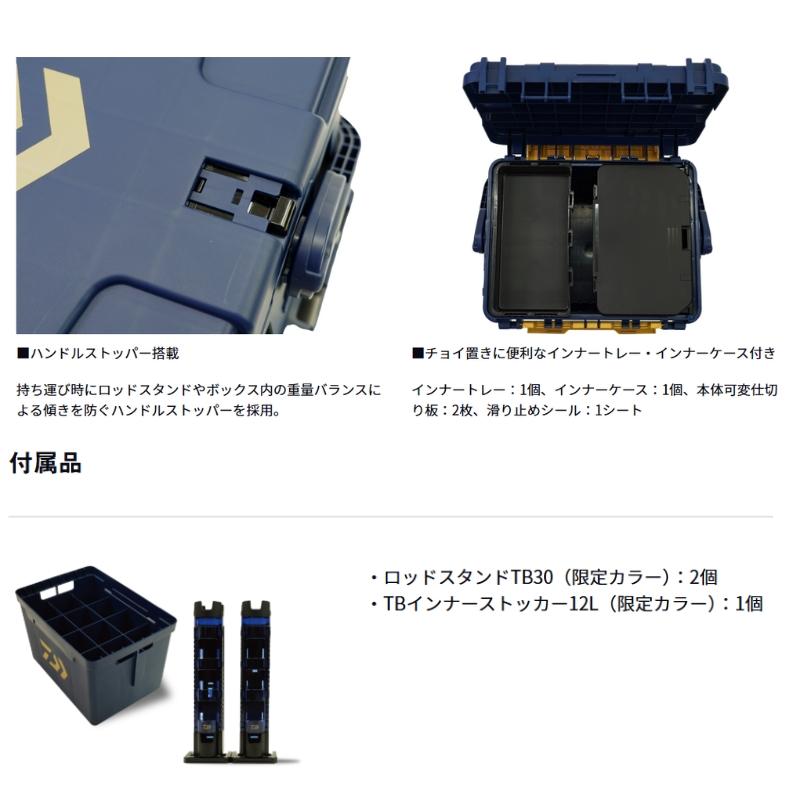 ■ハンドルストッパー搭載

持ち運び時にロッドスタンドやボックス内の重量バランスによる傾きを防ぐハンドルストッパーを採用。

■チョイ置きに便利なインナートレー・インナーケース付き

インナートレー：1個、インナーケース：1個、本体可変仕切り板：2枚、滑り止めシール：1シート

付属品

・ロッドスタンドTB30（限定カラー）：2個
・TBインナーストッカー12L（限定カラー）：1個