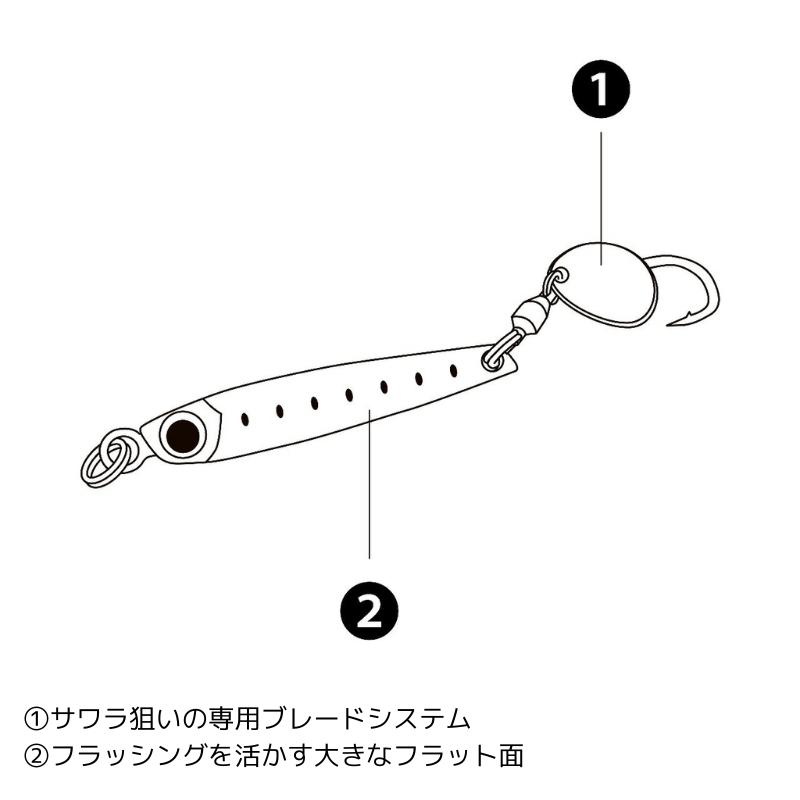 1

2

①サワラ狙いの専用ブレードシステム
②フラッシングを活かす大きなフラット面