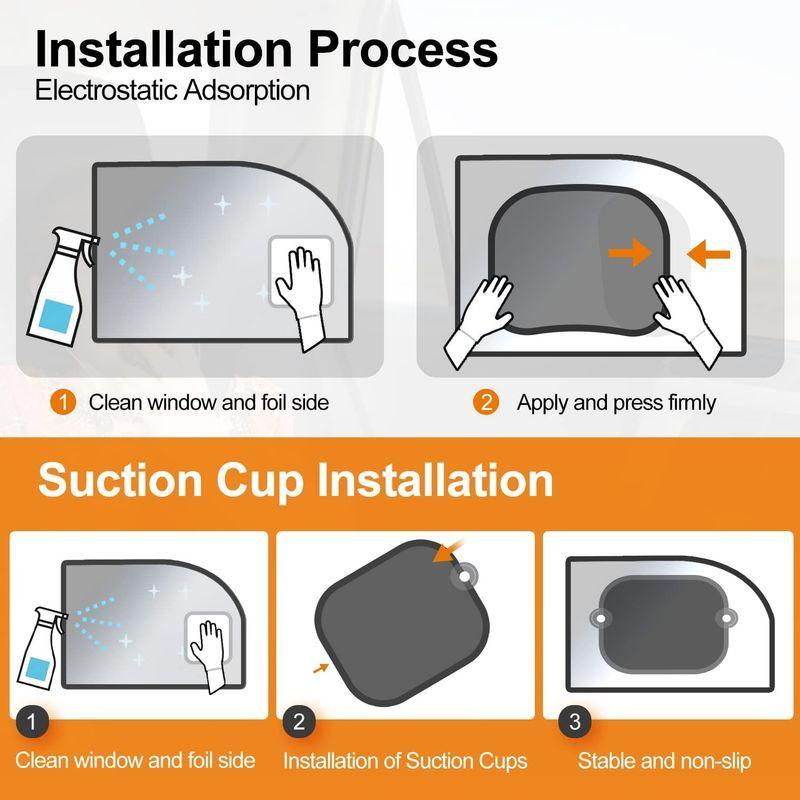 Installation Process
Electrostatic Adsorption

1 Clean window and foil side

2 Apply and press firmly

Suction Cup Installation

1 Clean window and foil side

2 Installation of Suction Cups

3 Stable and non-slip