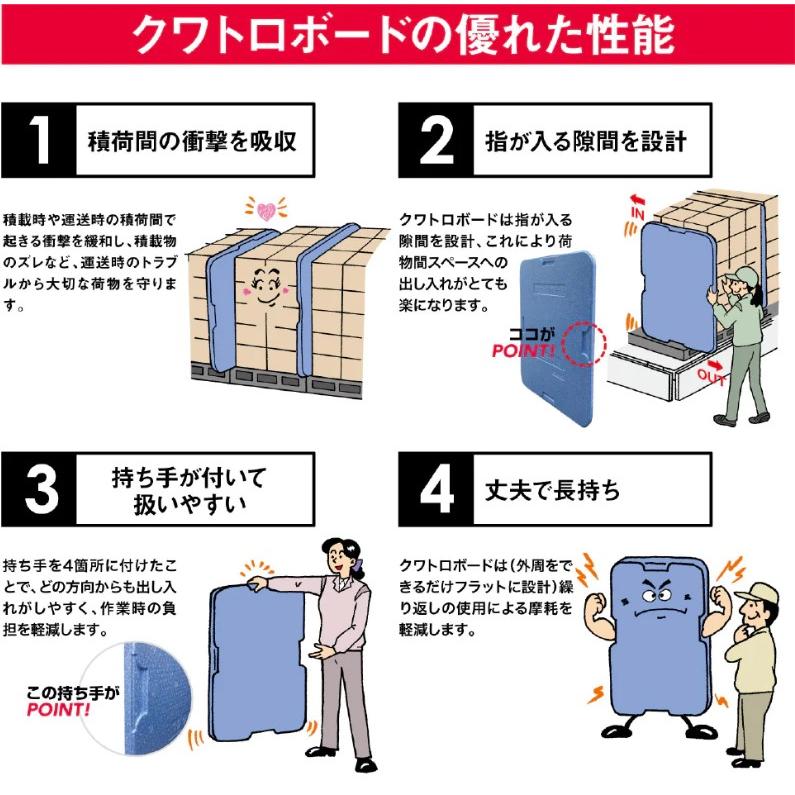 クワトロボードの優れた性能

1 積荷間の衝撃を吸収

積載時や運送時の積荷間で起きる衝撃を緩和し、積載物のズレなど、運送時のトラブルから大切な荷物を守ります。

2 指が入る隙間を設計

クワトロボードは指が入る隙間を設計、これにより荷物間スペースへの出し入れがとても楽になります。

ココが POINT!

IN

OUT

3 持ち手が付いて扱いやすい

持ち手を4箇所に付けたことで、どの方向からも出し入れがしやすく、作業時の負担を軽減します。

この持ち手が POINT!

4 丈夫で長持ち

クワトロボードは(外周をできるだけフラットに設計)繰り返しの使用による摩耗を軽減します。