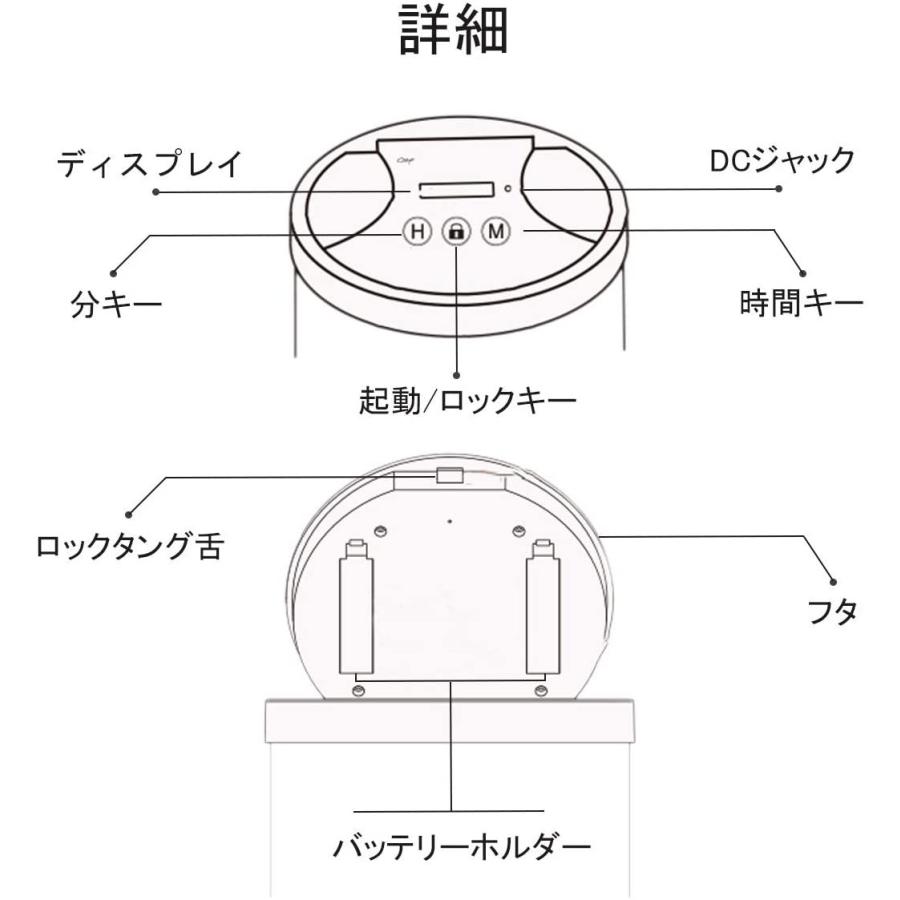 詳細

ディスプレイ

DCジャック

H

M

分キー

時間キー

起動/ロックキー

ロックタング舌

フタ

バッテリーホルダー