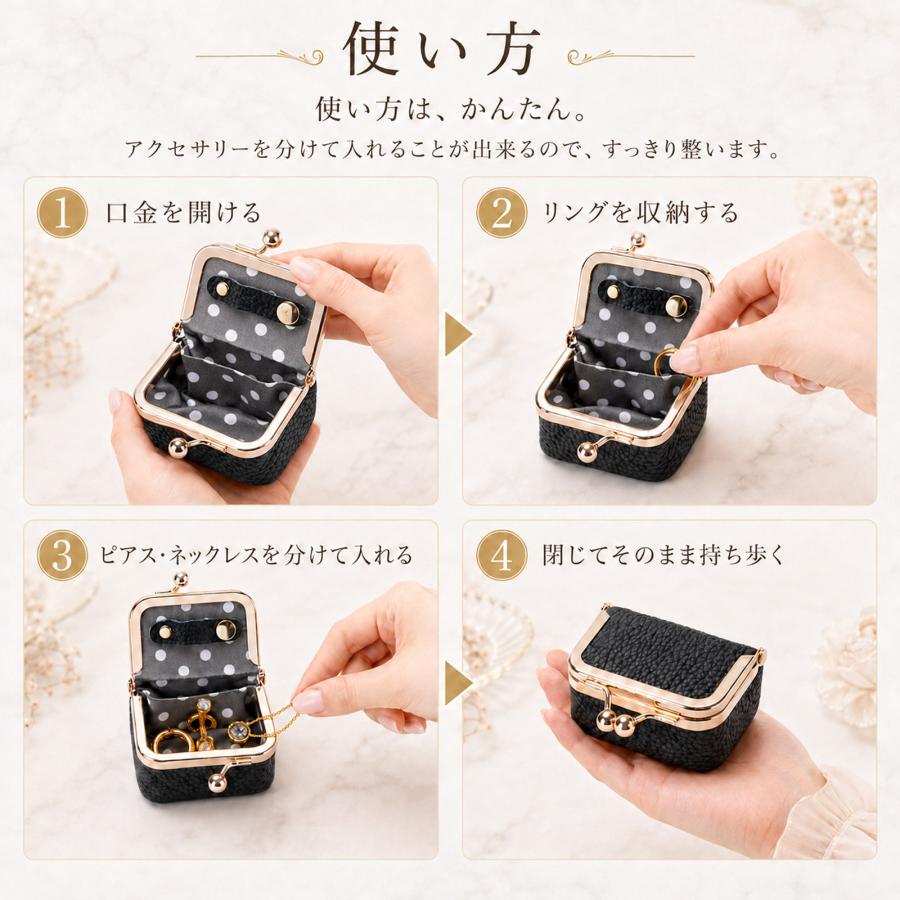 使い方

使い方は、かんたん。
アクセサリーを分けて入れることが出来るので、すっきり整います。

1 口金を開ける

2 リングを収納する

3 ピアス・ネックレスを分けて入れる

4 閉じてそのまま持ち歩く