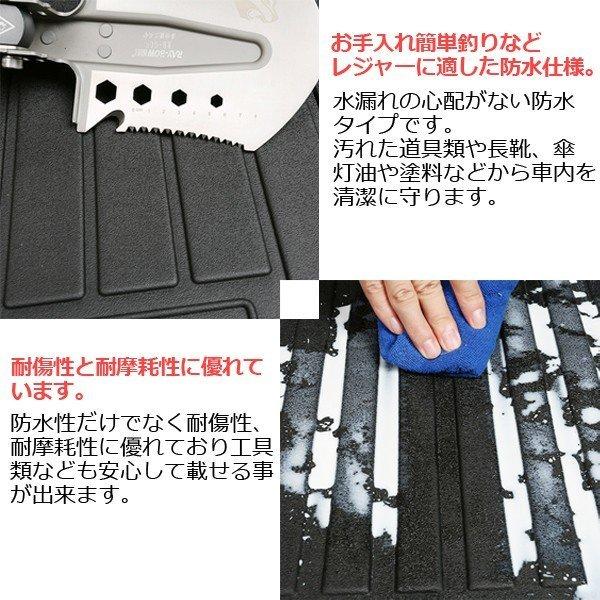 お手入れ簡単釣りなどレジャーに適した防水仕様。

水漏れの心配がない防水タイプです。
汚れた道具類や長靴、傘灯油や塗料などから車内を清潔に守ります。

耐傷性と耐摩耗性に優れています。

防水性だけでなく耐傷性、耐摩耗性に優れており工具類なども安心して載せる事が出来ます。