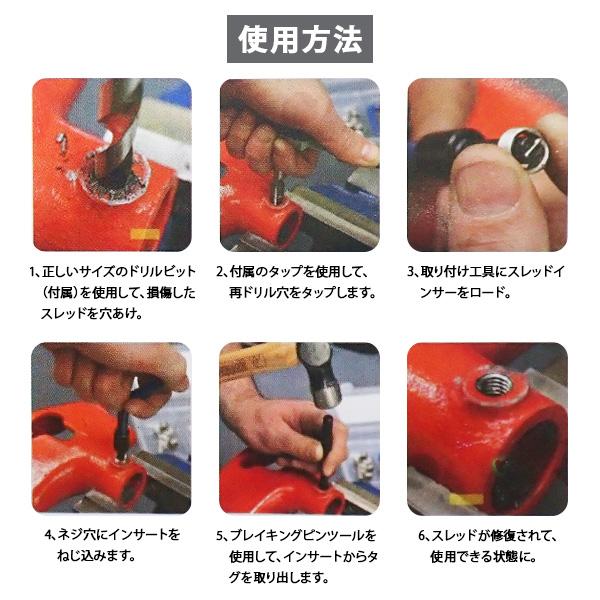 使用方法

1、正しいサイズのドリルビット（付属）を使用して、損傷したスレッドを穴あけ。

2、付属のタップを使用して、再ドリル穴をタップします。

3、取り付け工具にスレッドインサーをロード。

4、ネジ穴にインサートをねじ込みます。

5、ブレイキングピンツールを使用して、インサートからタグを取り出します。

6、スレッドが修復されて、使用できる状態に。