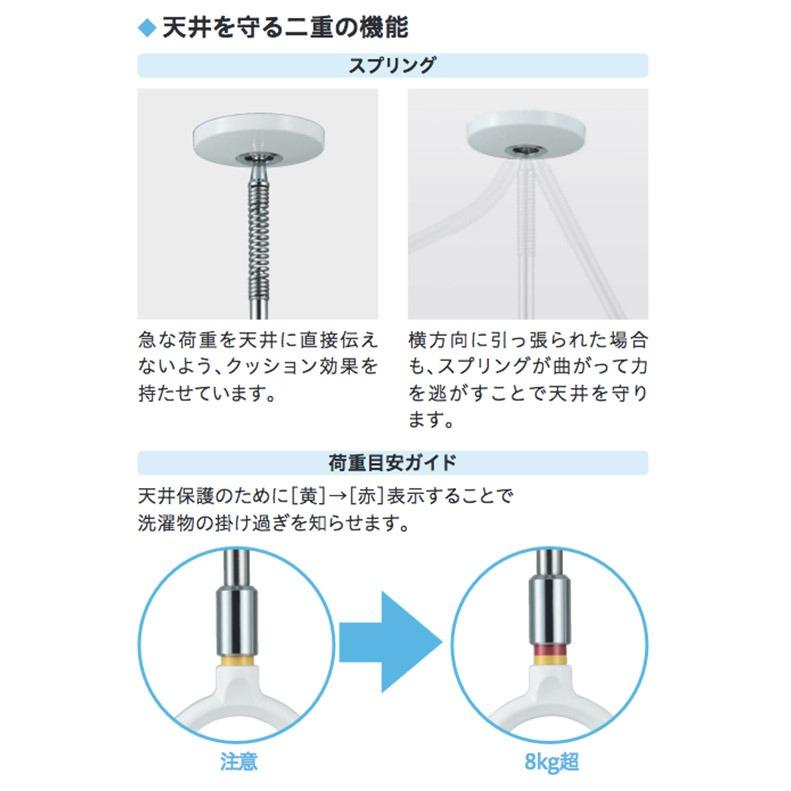 ◆ 天井を守る二重の機能

スプリング

急な荷重を天井に直接伝えないよう、クッション効果を持たせています。

横方向に引っ張られた場合も、スプリングが曲がって力を逃がすことで天井を守ります。

荷重目安ガイド

天井保護のために[黄]→[赤]表示することで洗濯物の掛け過ぎを知らせます。

注意

8kg超