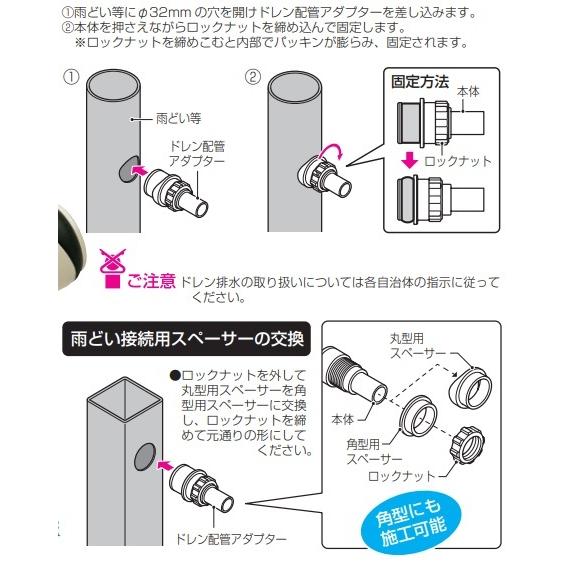 ①雨どい等にφ32mmの穴を開けドレン配管アダプターを差し込みます。
②本体を押さえながらロックナットを締め込んで固定します。
※ロックナットを締めこむと内部でパッキンが膨らみ、固定されます。

①

雨どい等

ドレン配管アダプター

②

固定方法

本体

ロックナット

ご注意 ドレン排水の取り扱いについては各自治体の指示に従ってください。

雨どい接続用スペーサーの交換

●ロックナットを外して丸型用スペーサーを角型用スペーサーに交換し、ロックナットを締めて元通りの形にしてください。

ドレン配管アダプター

丸型用スペーサー

本体

角型用スペーサー

ロックナット

角型にも施工可能