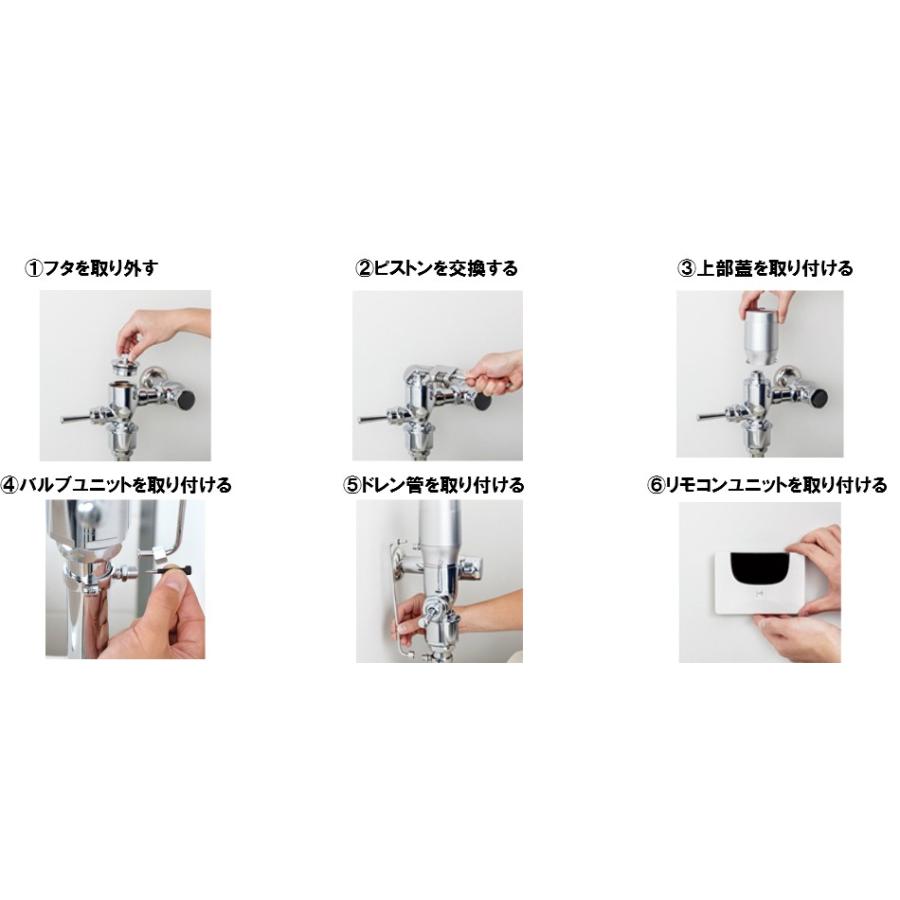 ①フタを取り外す

②ピストンを交換する

③上部蓋を取り付ける

④バルブユニットを取り付ける

⑤ドレン管を取り付ける

⑥リモコンユニットを取り付ける