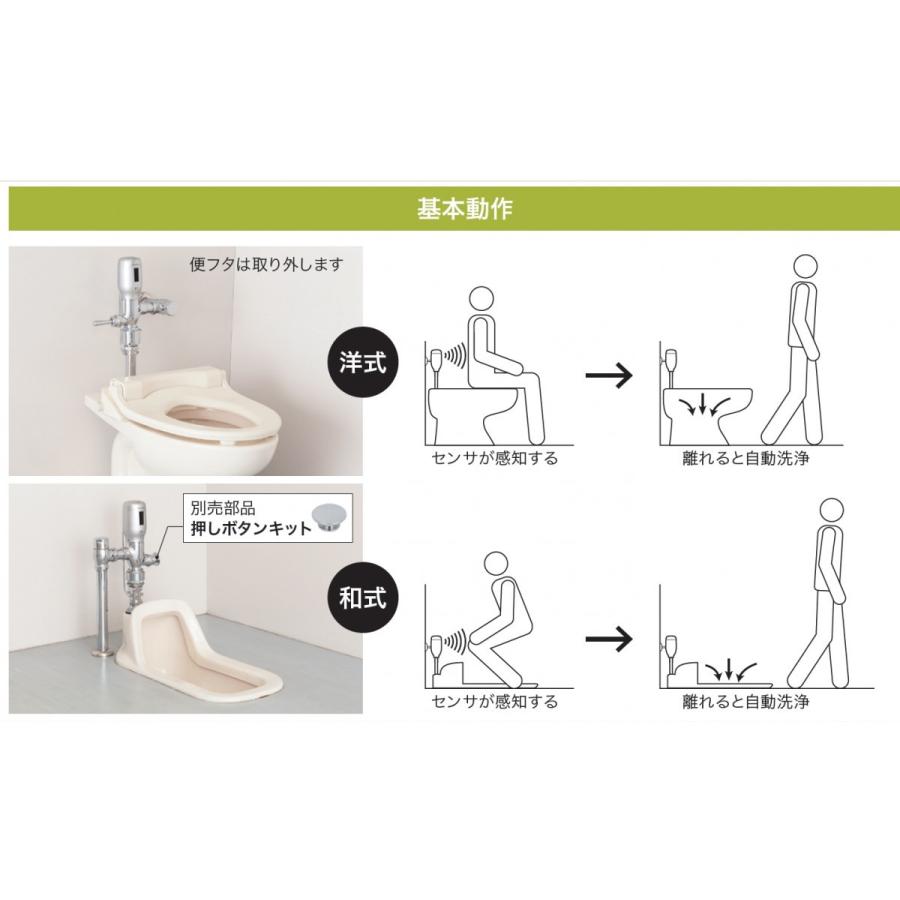 基本動作

便フタは取り外します

洋式

センサが感知する

離れると自動洗浄

別売部品
押しボタンキット

和式

センサが感知する

離れると自動洗浄