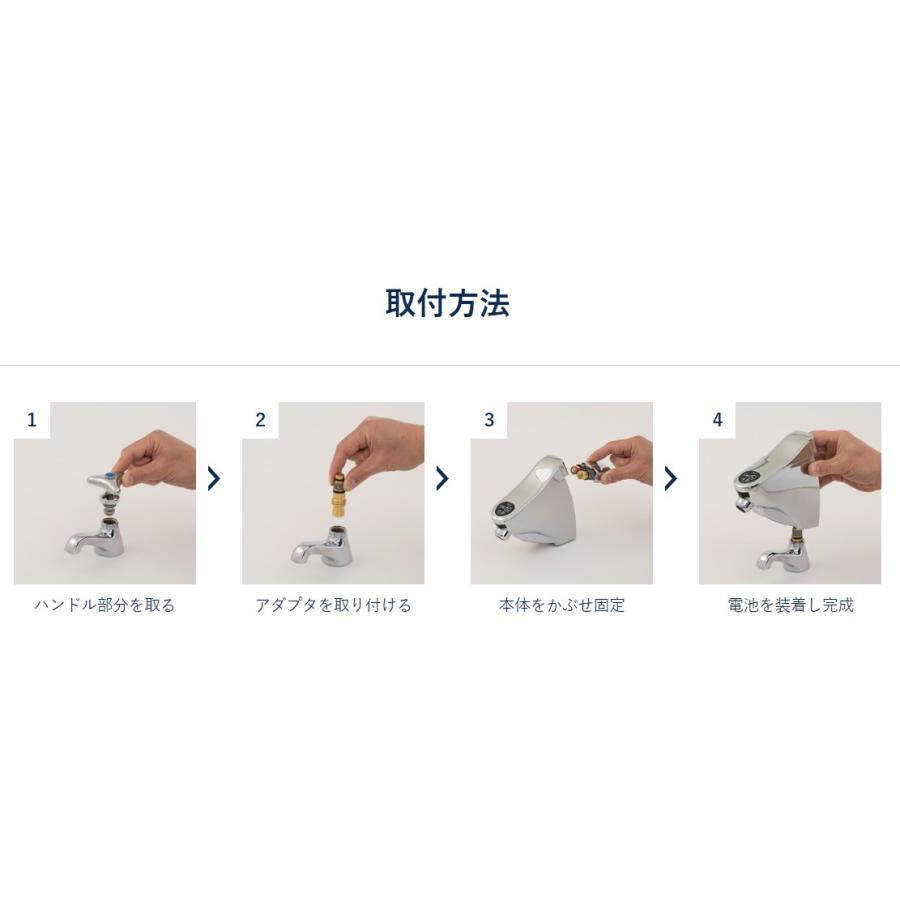 取付方法

1
ハンドル部分を取る

2
アダプタを取り付ける

3
本体をかぶせ固定

4
電池を装着し完成