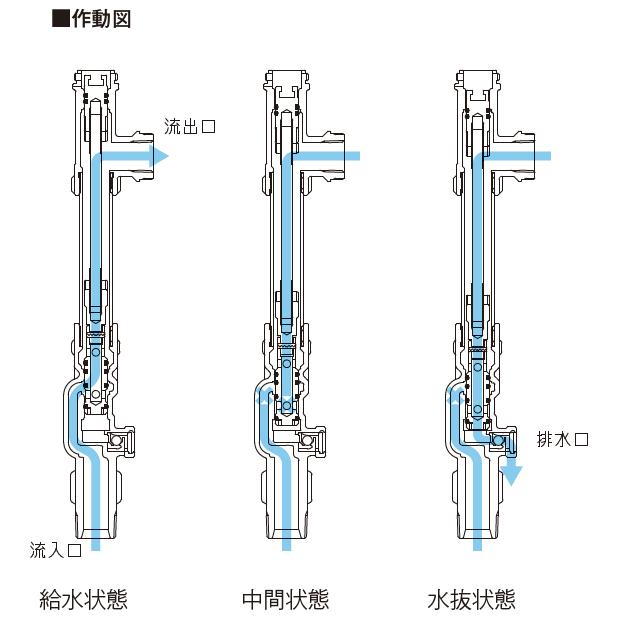 ■作動図

流出口

排水口

流入口

給水状態

中間状態

水抜状態