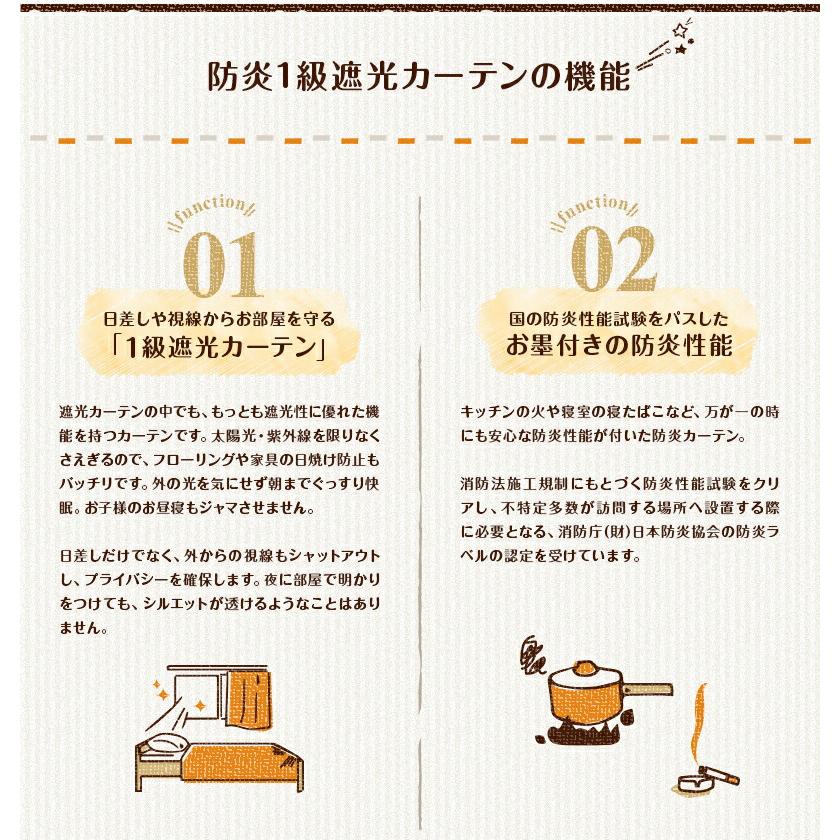 防炎1級遮光カーテンの機能

function
01
日差しや視線からお部屋を守る
「1級遮光カーテン」

遮光カーテンの中でも、もっとも遮光性に優れた機能を持つカーテンです。太陽光・紫外線を限りなくさえぎるので、フローリングや家具の日焼け防止もバッチリです。外の光を気にせず朝までぐっすり快眠。お子様のお昼寝もジャマさせません。

日差しだけでなく、外からの視線もシャットアウトし、プライバシーを確保します。夜に部屋で明かりをつけても、シルエットが透けるようなことはありません。

function
02
国の防炎性能試験をパスした
お墨付きの防炎性能

キッチンの火や寝室の寝たばこなど、万が一の時にも安心な防炎性能が付いた防炎カーテン。

消防法施工規制にもとづく防炎性能試験をクリアし、不特定多数が訪問する場所へ設置する際に必要となる、消防庁(財)日本防炎協会の防炎ラベルの認定を受けています。