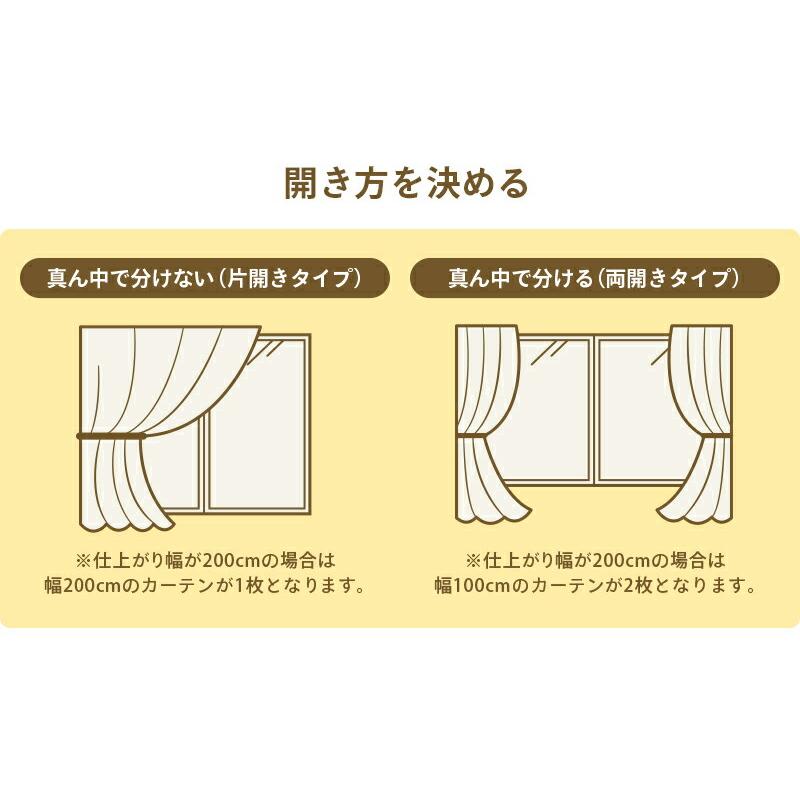 開き方を決める

真ん中で分けない（片開きタイプ）

※仕上がり幅が200cmの場合は
幅200cmのカーテンが1枚となります。

真ん中で分ける（両開きタイプ）

※仕上がり幅が200cmの場合は
幅100cmのカーテンが2枚となります。