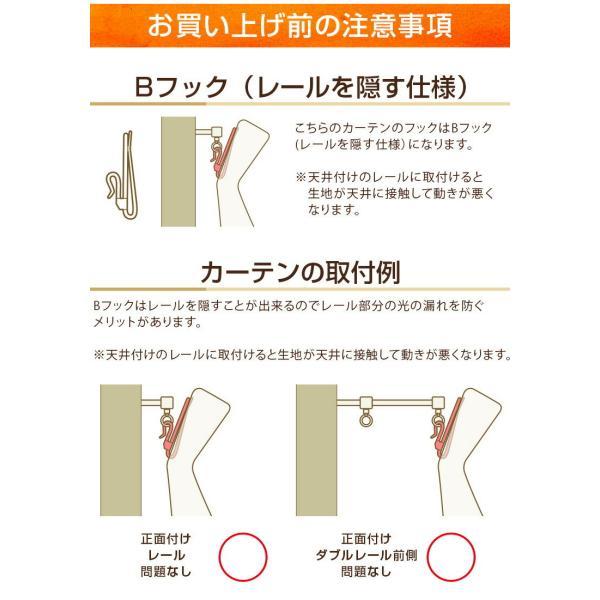 お買い上げ前の注意事項

Bフック（レールを隠す仕様）

こちらのカーテンのフックはBフック（レールを隠す仕様）になります。

※天井付けのレールに取付けると生地が天井に接触して動きが悪くなります。

カーテンの取付例

Bフックはレールを隠すことが出来るのでレール部分の光の漏れを防ぐメリットがあります。

※天井付けのレールに取付けると生地が天井に接触して動きが悪くなります。

正面付け
レール
問題なし

正面付け
ダブルレール前側
問題なし