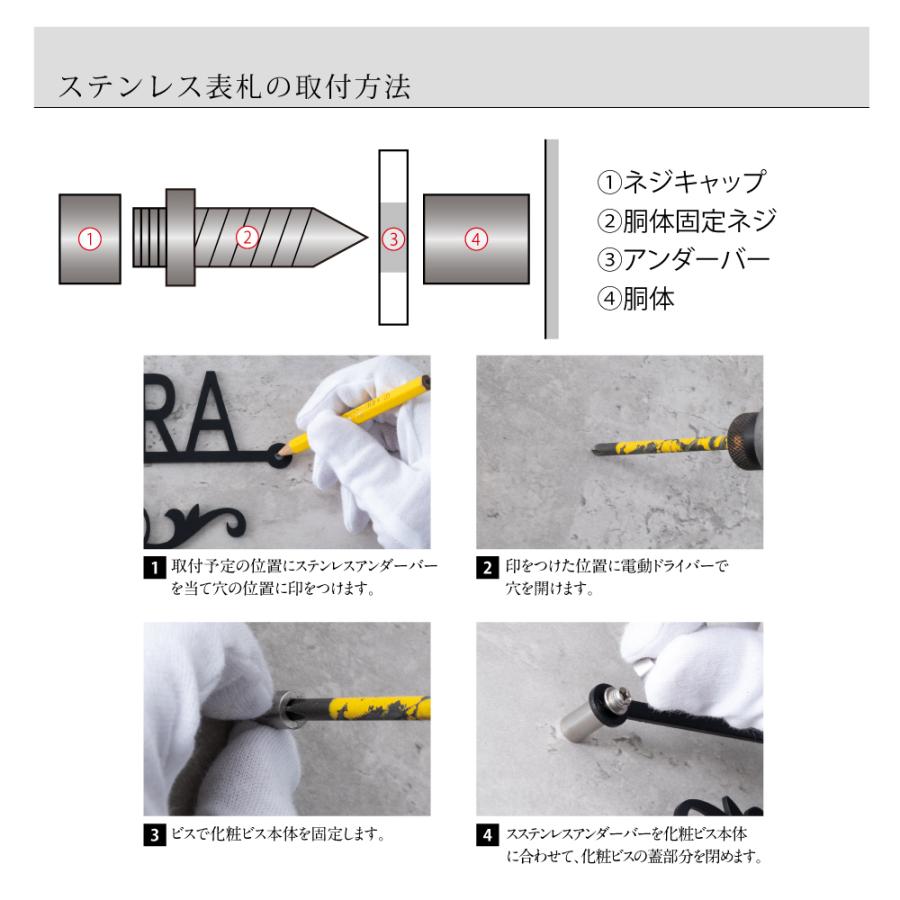 ステンレス表札の取付方法

①
②
③
④

①ネジキャップ
②胴体固定ネジ
③アンダーバー
④胴体

RA

1 取付予定の位置にステンレスアンダーバーを当て穴の位置に印をつけます。

2 印をつけた位置に電動ドライバーで穴を開けます。

3 ビスで化粧ビス本体を固定します。

4 スステンレスアンダーバーを化粧ビス本体に合わせて、化粧ビスの蓋部分を閉めます。