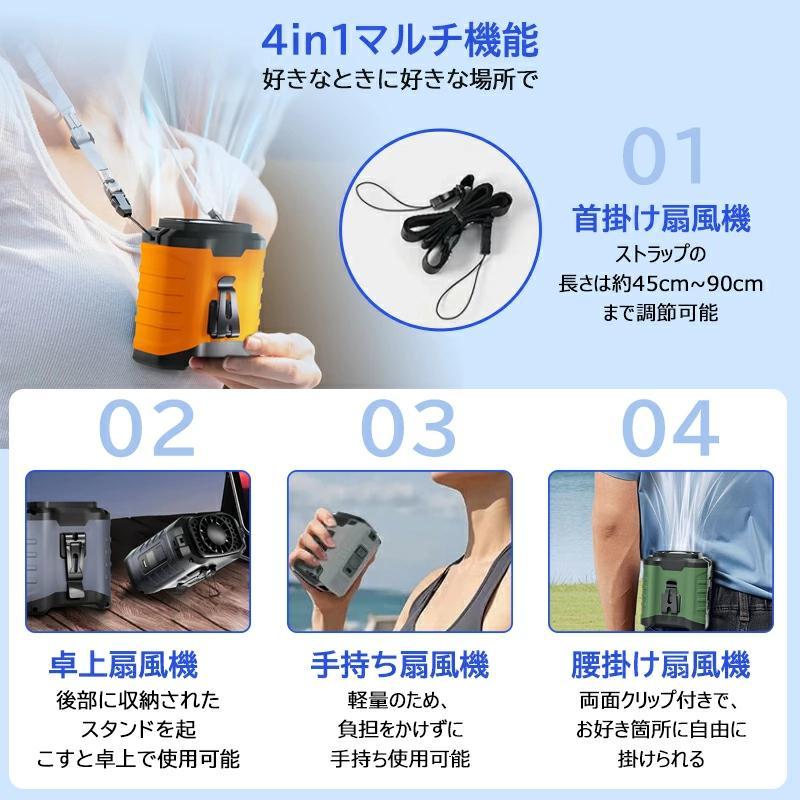 4in1マルチ機能
好きなときに好きな場所で

01
首掛け扇風機
ストラップの長さは約45cm~90cmまで調節可能

02
卓上扇風機
後部に収納されたスタンドを起こすと卓上で使用可能

03
手持ち扇風機
軽量のため、負担をかけずに手持ち使用可能

04
腰掛け扇風機
両面クリップ付きで、お好き箇所に自由に掛けられる