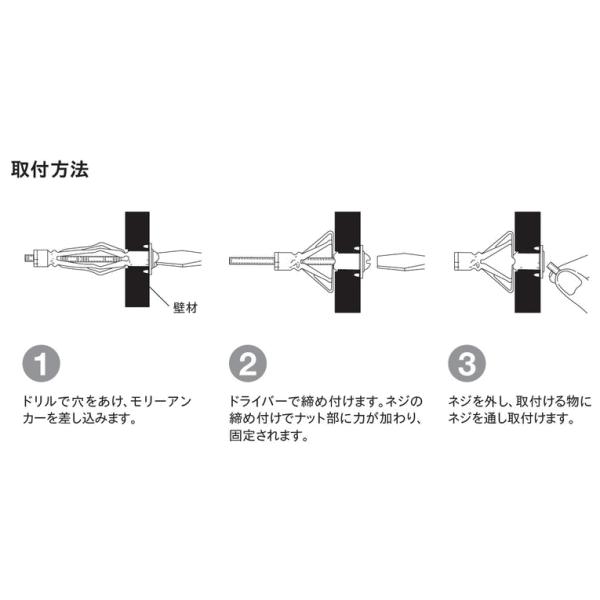 取付方法

壁材

1

ドリルで穴をあけ、モリーアンカーを差し込みます。

2

ドライバーで締め付けます。ネジの締め付けでナット部に力が加わり、固定されます。

3

ネジを外し、取付ける物にネジを通し取付けます。