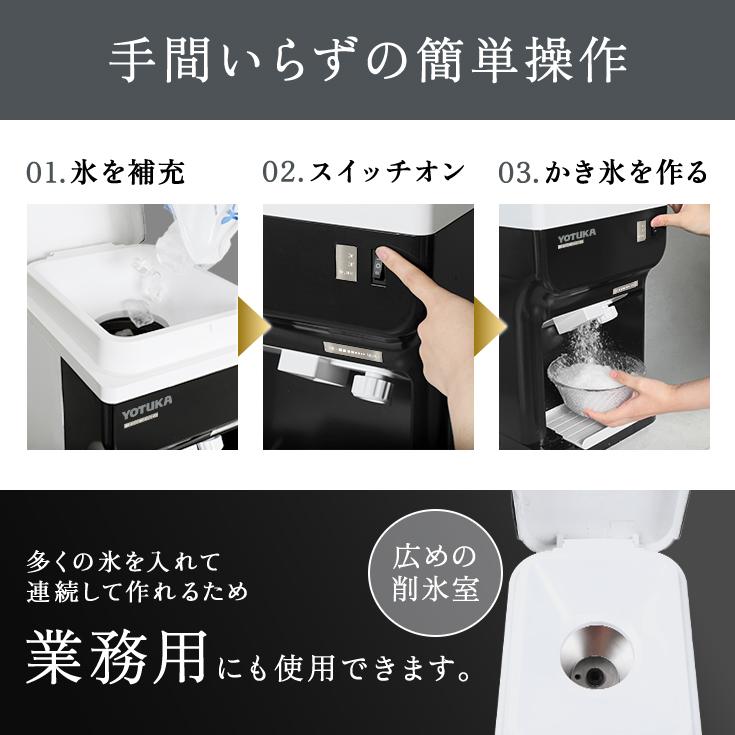 手間いらずの簡単操作

01.氷を補充

02.スイッチオン

03.かき氷を作る

YOTUKA

YOTUKA

多くの氷を入れて
連続して作れるため

業務用にも使用できます。

広めの
削氷室