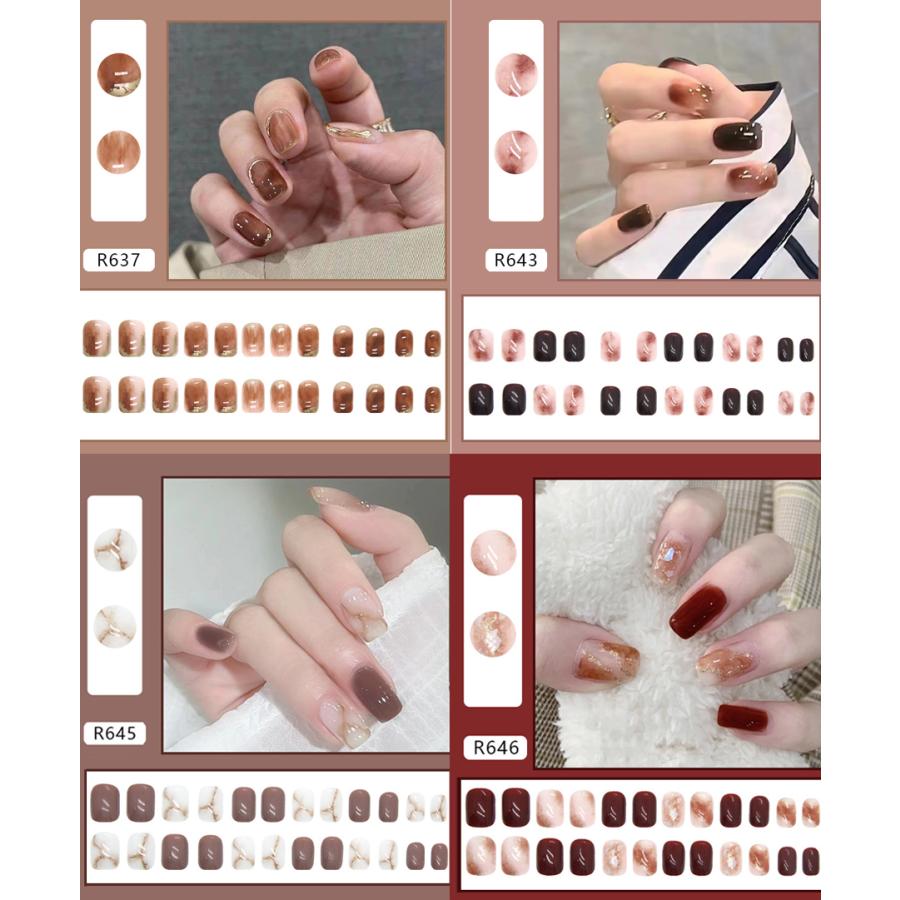 R637

R643

R645

R646