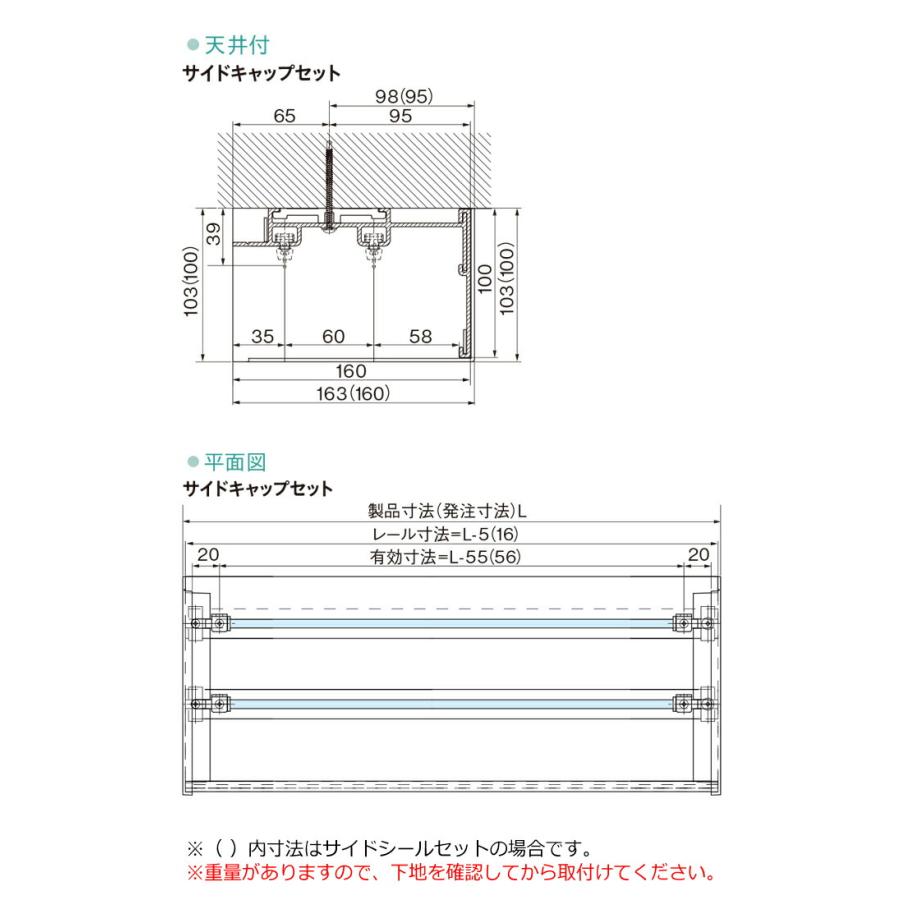 ●天井付
サイドキャップセット

98(95)
65
95
39
103(100)
100
103(100)
35
60
58
160
163(160)

●平面図
サイドキャップセット

製品寸法(発注寸法)L
レール寸法=L-5(16)
20
有効寸法=L-55(56)
20

※( )内寸法はサイドシールセットの場合です。
※重量がありますので、下地を確認してから取付けてください。