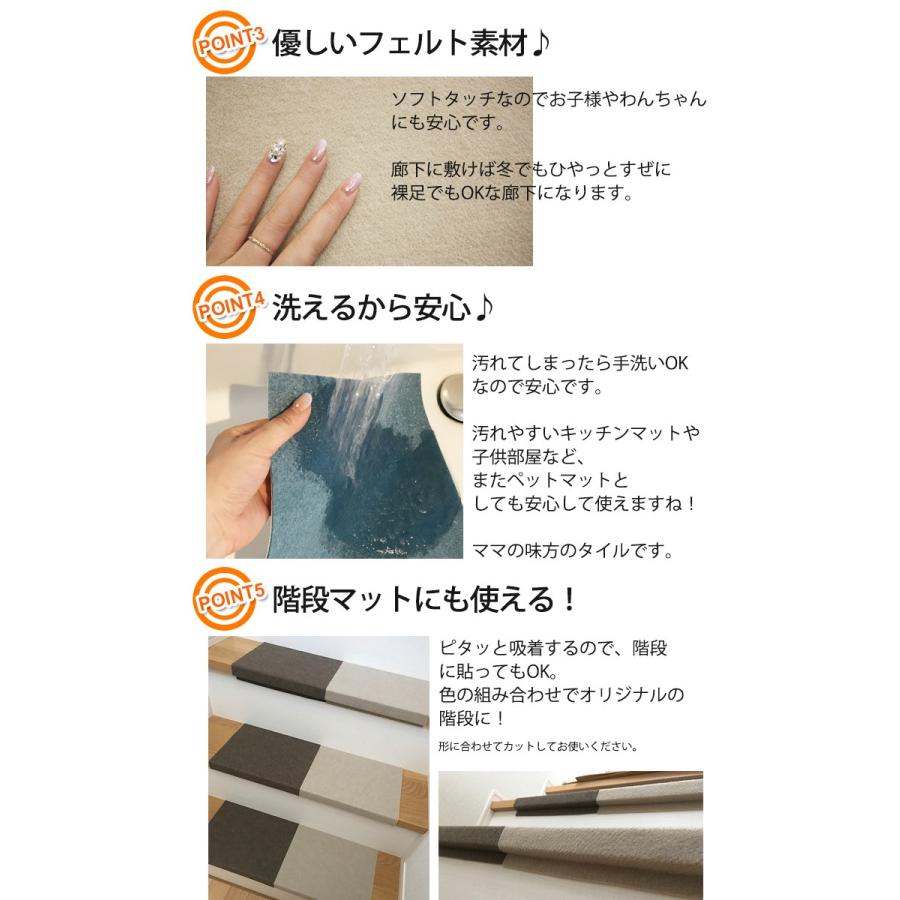 POINT3 優しいフェルト素材♪

ソフトタッチなのでお子様やわんちゃんにも安心です。

廊下に敷けば冬でもひやっとすぜに裸足でもOKな廊下になります。

POINT4 洗えるから安心♪

汚れてしまったら手洗いOKなので安心です。

汚れやすいキッチンマットや子供部屋など、またペットマットとしても安心して使えますね！

ママの味方のタイルです。

POINT5 階段マットにも使える！

ピタッと吸着するので、階段に貼ってもOK。
色の組み合わせでオリジナルの階段に！

形に合わせてカットしてお使いください。