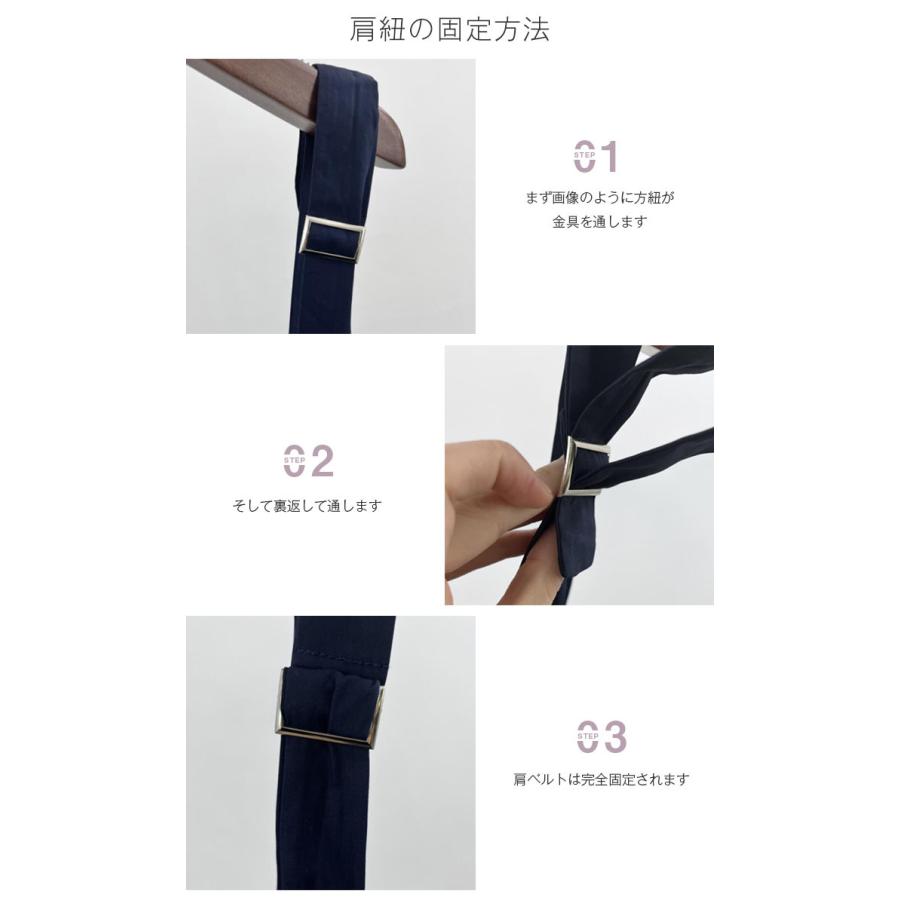 肩紐の固定方法

STEP 01
まず画像のように方紐が金具を通します

STEP 02
そして裏返して通します

STEP 03
肩ベルトは完全固定されます