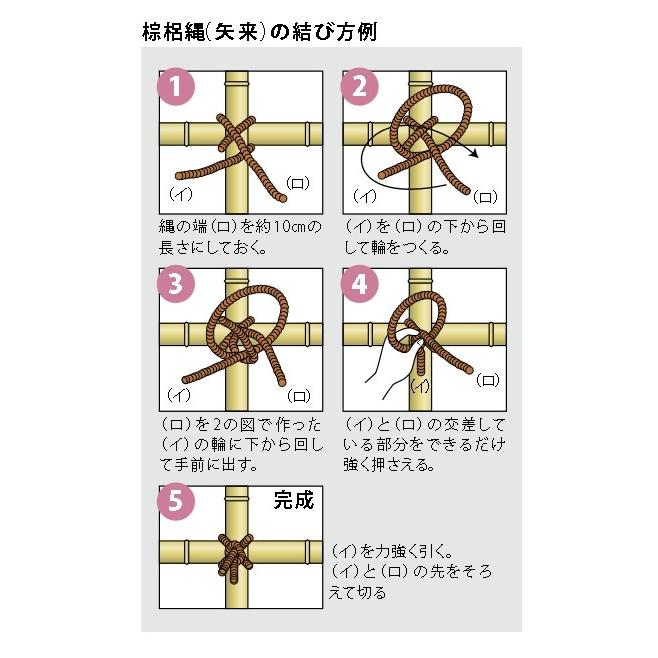 棕梠縄(矢来)の結び方例

1
(イ)
(ロ)
縄の端(ロ)を約10cmの長さにしておく。

2
(イ)
(ロ)
(イ)を(ロ)の下から回して輪をつくる。

3
(イ)
(ロ)
(ロ)を2の図で作った(イ)の輪に下から回して手前に出す。

4
(イ)
(ロ)
(イ)と(ロ)の交差している部分をできるだけ強く押さえる。

5
完成
(イ)を力強く引く。
(イ)と(ロ)の先をそろえて切る