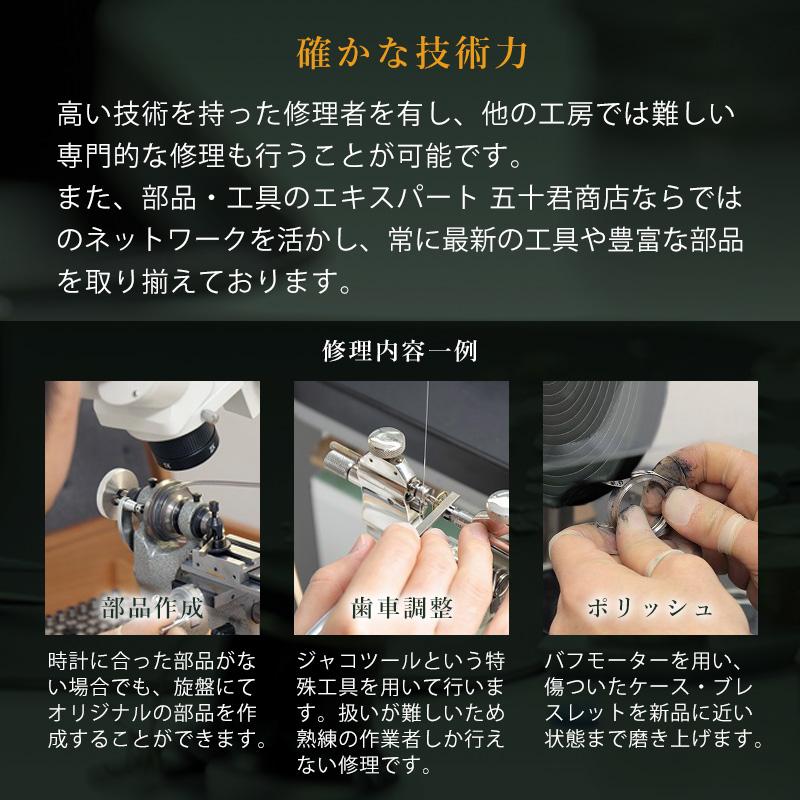 確かな技術力

高い技術を持った修理者を有し、他の工房では難しい専門的な修理も行うことが可能です。
また、部品・工具のエキスパート 五十君商店ならではのネットワークを活かし、常に最新の工具や豊富な部品を取り揃えております。

修理内容一例

部品作成

時計に合った部品がない場合でも、旋盤にてオリジナルの部品を作成することができます。

歯車調整

ジャコツールという特殊工具を用いて行います。扱いが難しいため熟練の作業者しか行えない修理です。

ポリッシュ

バフモーターを用い、傷ついたケース・ブレスレットを新品に近い状態まで磨き上げます。