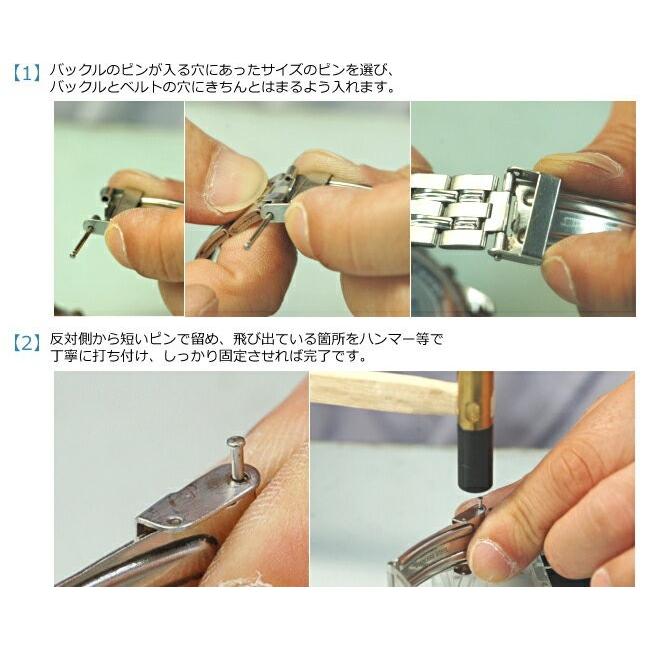 【1】バックルのピンが入る穴にあったサイズのピンを選び、バックルとベルトの穴にきちんとはまるよう入れます。

【2】反対側から短いピンで留め、飛び出ている箇所をハンマー等で丁寧に打ち付け、しっかり固定させれば完了です。