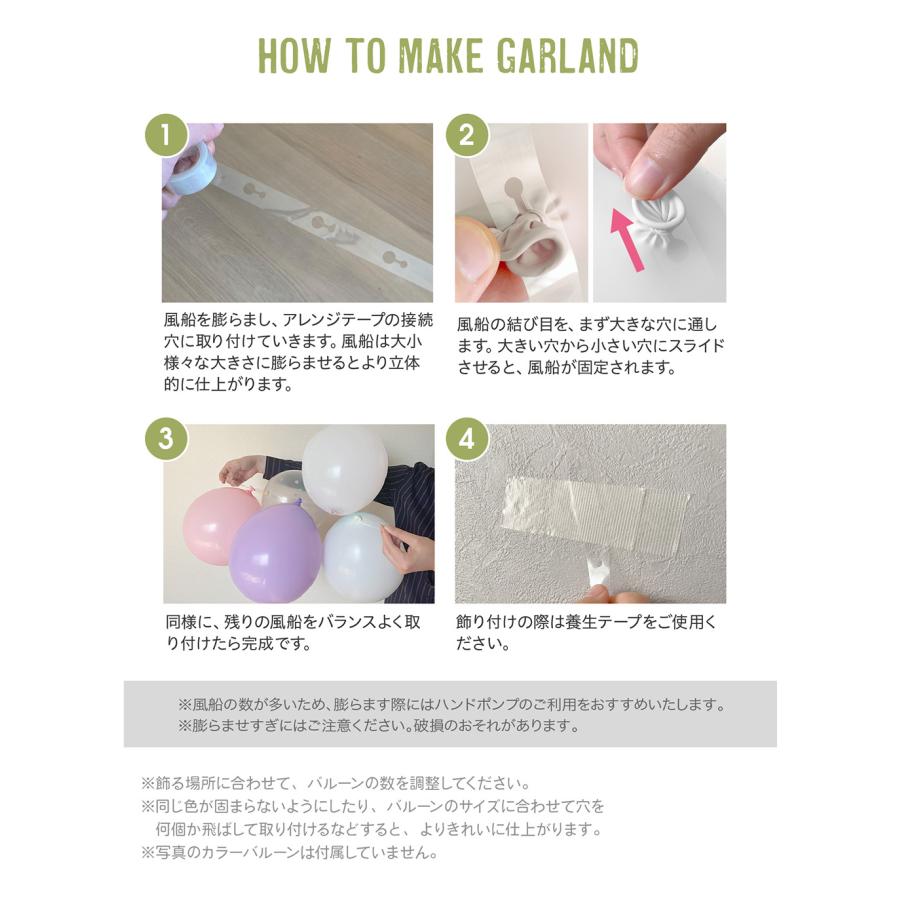 HOW TO MAKE GARLAND

1

風船を膨らまし、アレンジテープの接続穴に取り付けていきます。風船は大小様々な大きさに膨らませるとより立体的に仕上がります。

2

風船の結び目を、まず大きな穴に通します。大きい穴から小さい穴にスライドさせると、風船が固定されます。

3

同様に、残りの風船をバランスよく取り付けたら完成です。

4

飾り付けの際は養生テープをご使用ください。

※風船の数が多いため、膨らます際にはハンドポンプのご利用をおすすめいたします。
※膨らませすぎにはご注意ください。破損のおそれがあります。

※飾る場所に合わせて、バルーンの数を調整してください。
※同じ色が固まらないようにしたり、バルーンのサイズに合わせて穴を何個か飛ばして取り付けるなどすると、よりきれいに仕上がります。
※写真のカラーバルーンは付属していません。