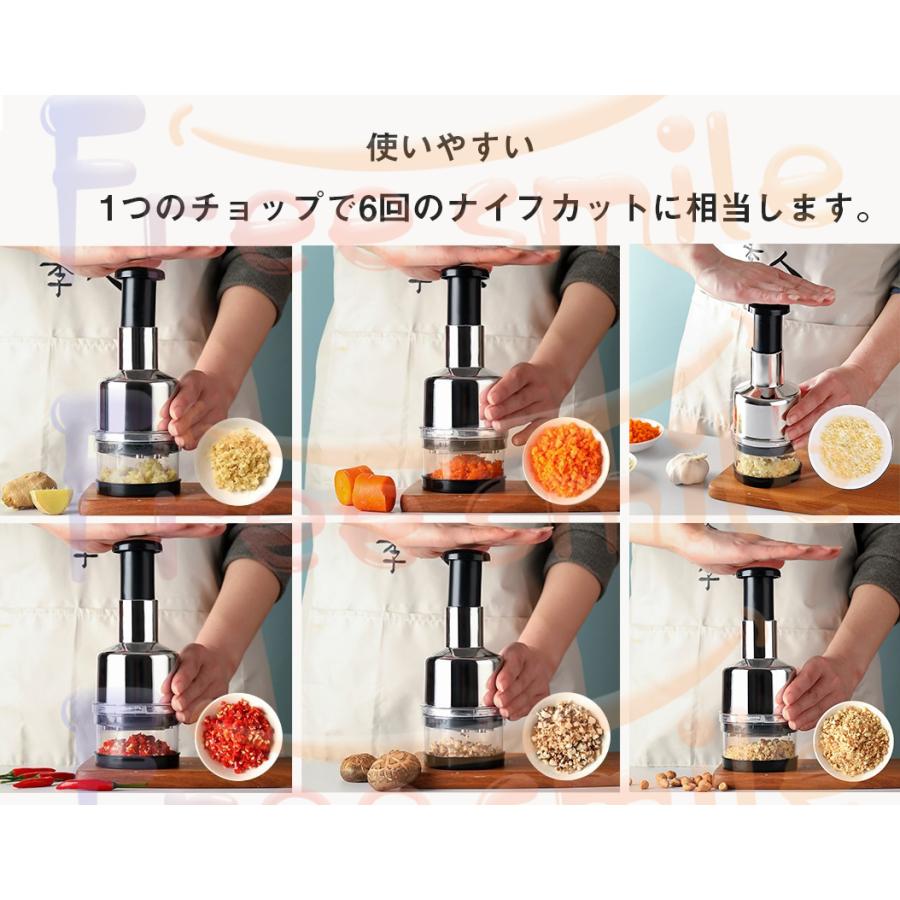 使いやすい

1つのチョップで6回のナイフカットに相当します。

Freesmile